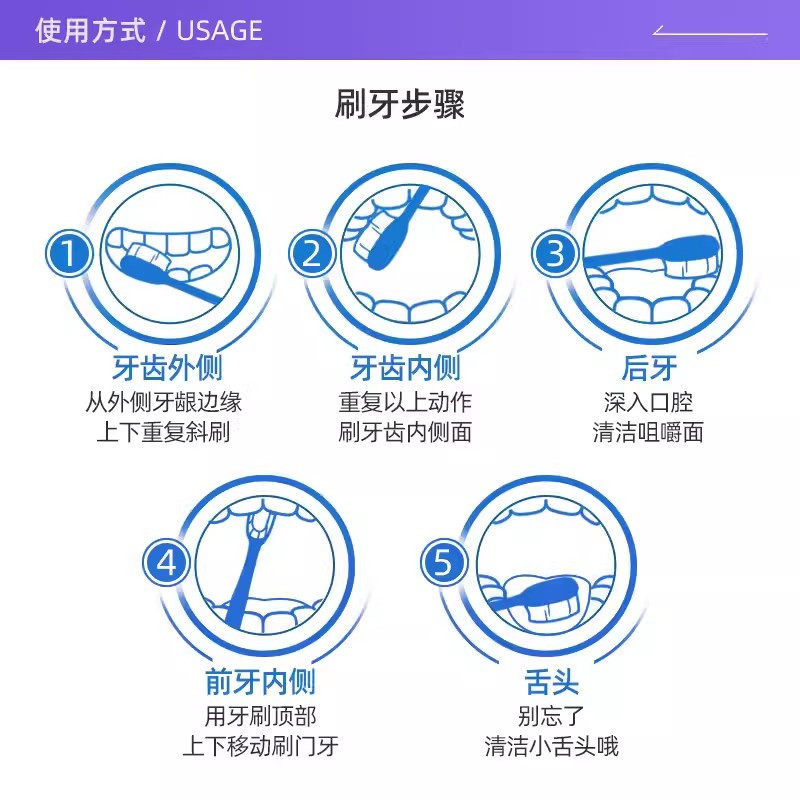 使用方式 / USAGE

刷牙步骤

1
牙齿外侧
从外侧牙龈边缘
上下重复斜刷

2
牙齿内侧
重复以上动作
刷牙齿内侧面

3
后牙
深入口腔
清洁咀嚼面

4
前牙内侧
用牙刷顶部
上下移动刷门牙

5
舌头
别忘了
清洁小舌头哦