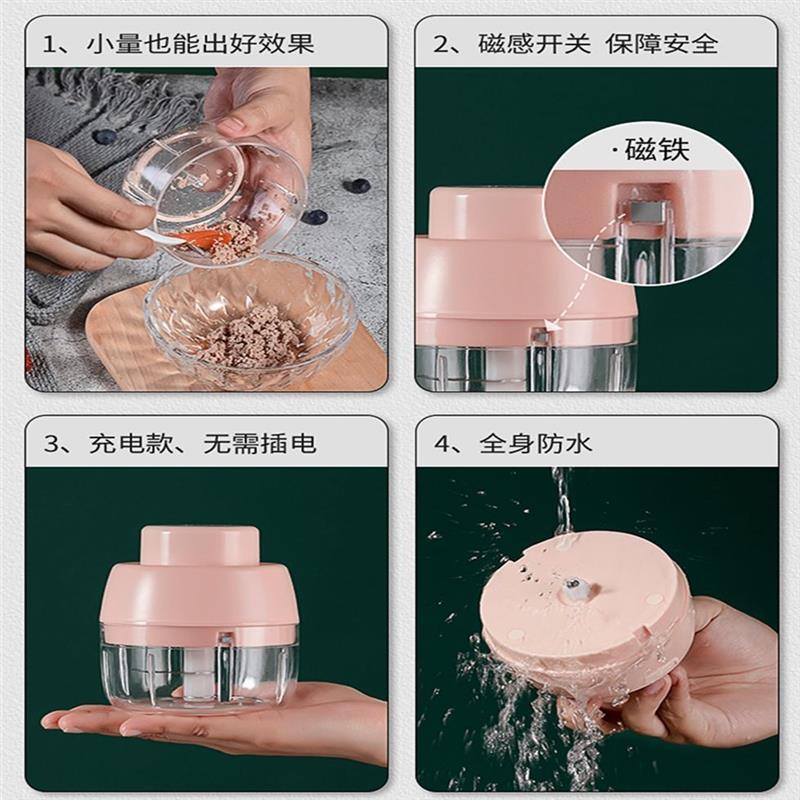 1、小量也能出好效果

2、磁感开关 保障安全

·磁铁

3、充电款、无需插电

4、全身防水