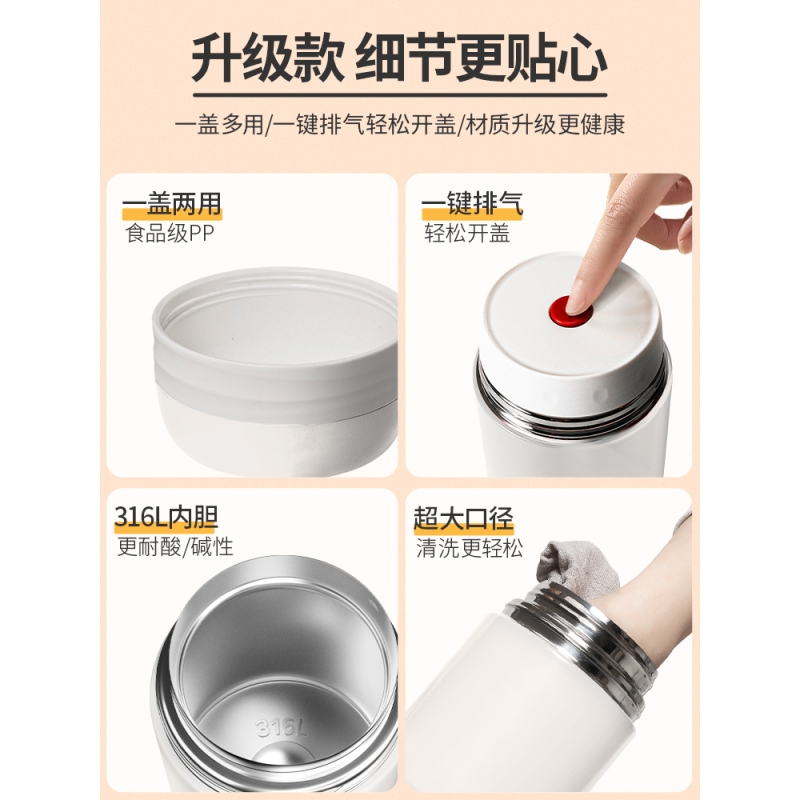 升级款 细节更贴心

一盖多用/一键排气轻松开盖/材质升级更健康

一盖两用
食品级PP

一键排气
轻松开盖

316L内胆
更耐酸/碱性

316L

超大口径
清洗更轻松