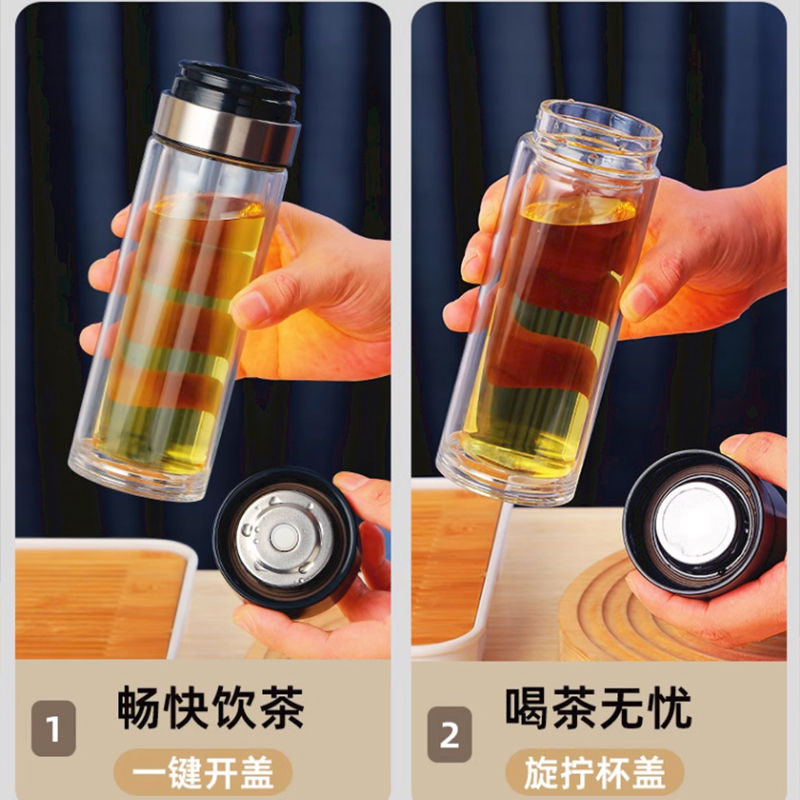 1 畅快饮茶

一键开盖

2 喝茶无忧

旋拧杯盖