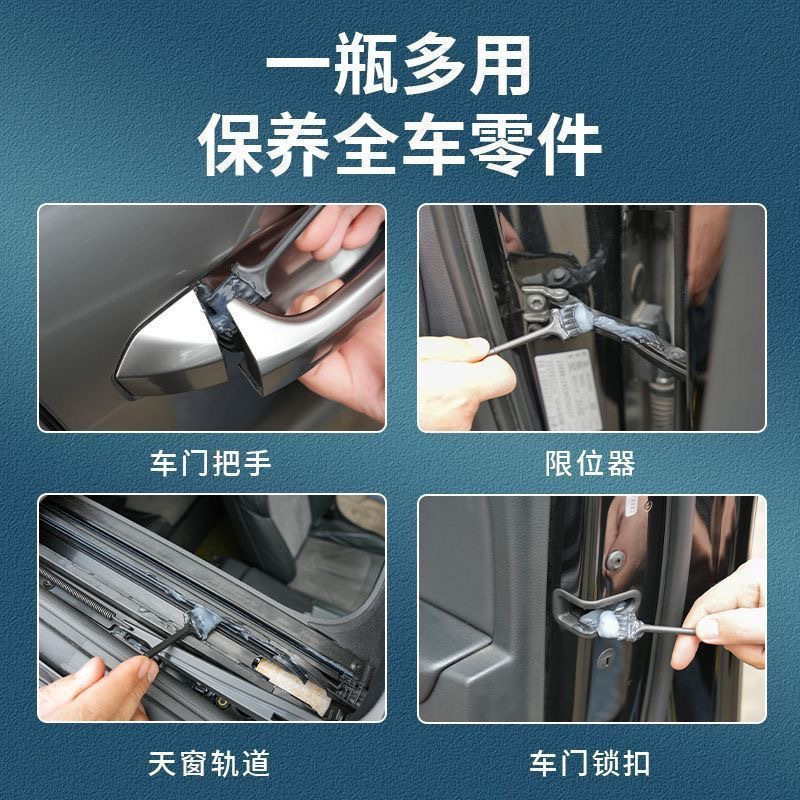 一瓶多用
保养全车零件

车门把手

限位器

天窗轨道

车门锁扣