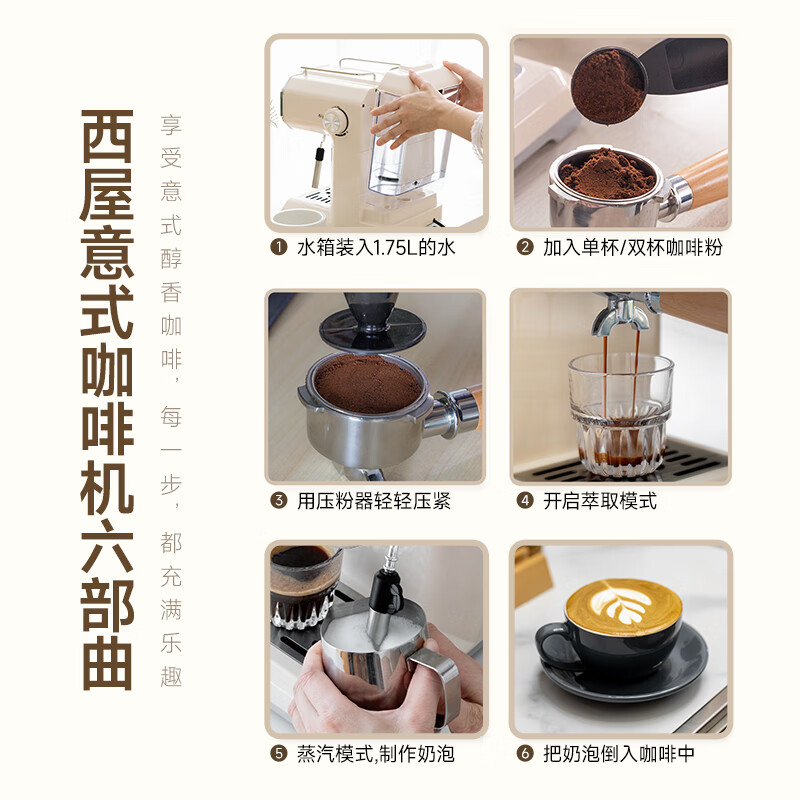 西屋意式咖啡机六部曲

享受意式醇香咖啡，每一步，都充满乐趣

❶ 水箱装入1.75L的水

❷ 加入单杯/双杯咖啡粉

❸ 用压粉器轻轻压紧

❹ 开启萃取模式

❺ 蒸汽模式,制作奶泡

❻ 把奶泡倒入咖啡中