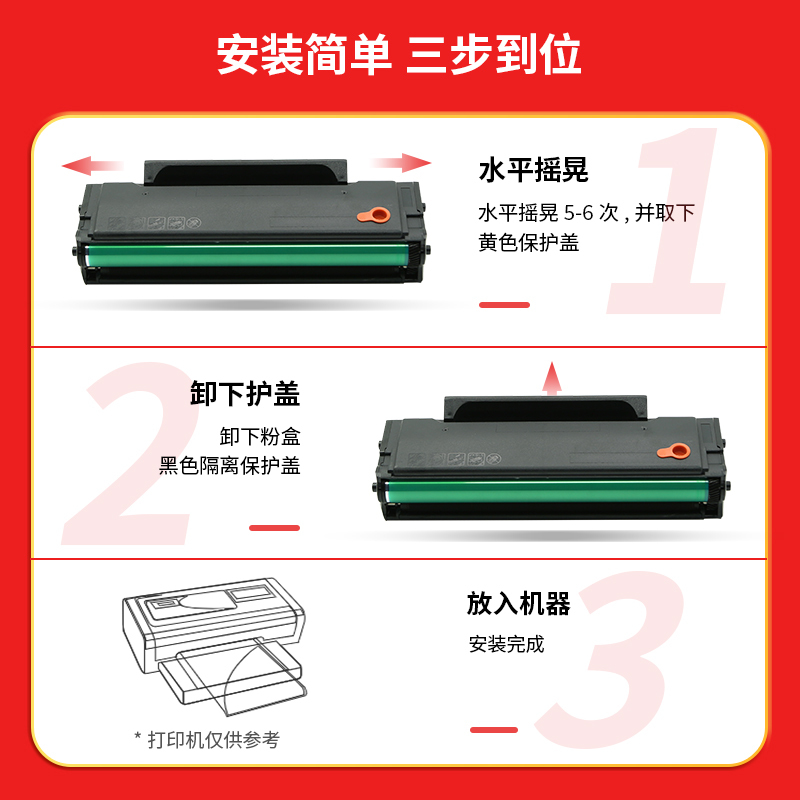 安装简单 三步到位

1

水平摇晃

水平摇晃 5-6 次，并取下黄色保护盖

2

卸下护盖

卸下粉盒
黑色隔离保护盖

3

放入机器

安装完成

* 打印机仅供参考