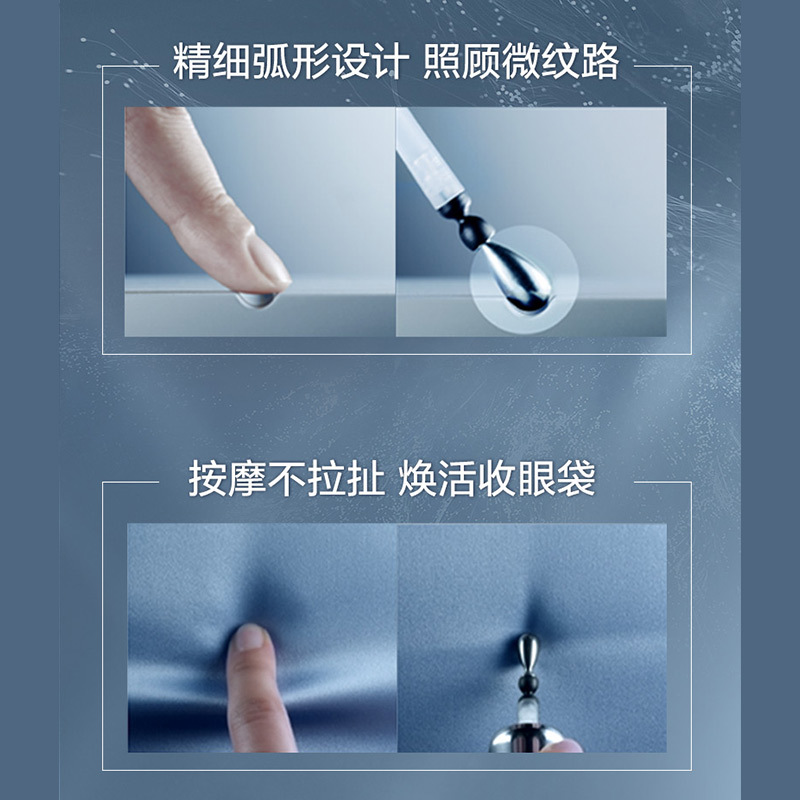 精细弧形设计 照顾微纹路

按摩不拉扯 焕活收眼袋