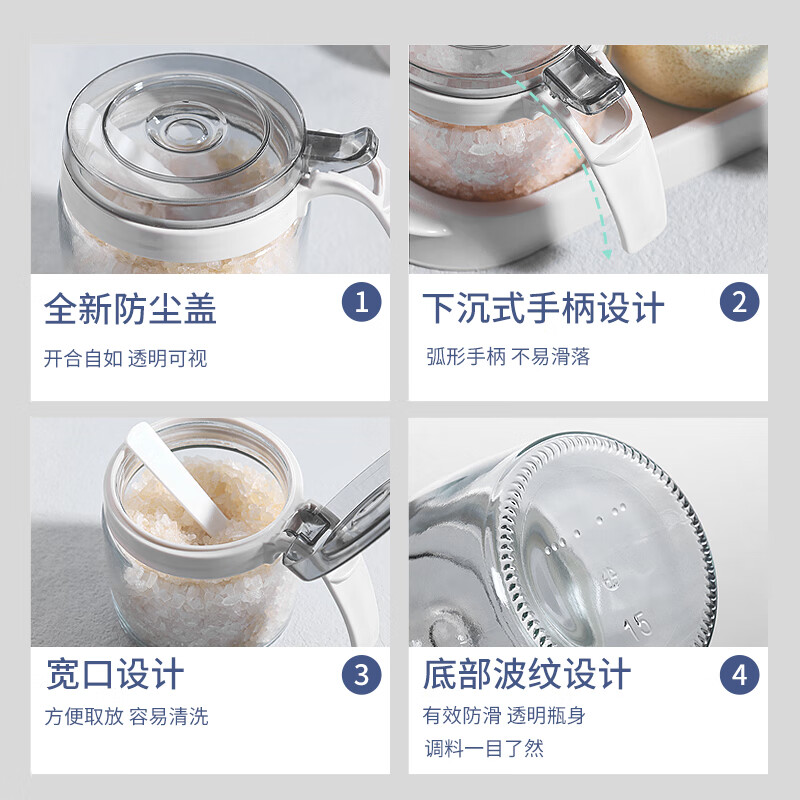 全新防尘盖
1
开合自如 透明可视

下沉式手柄设计
2
弧形手柄 不易滑落

宽口设计
3
方便取放 容易清洗

15

底部波纹设计
4
有效防滑 透明瓶身
调料一目了然