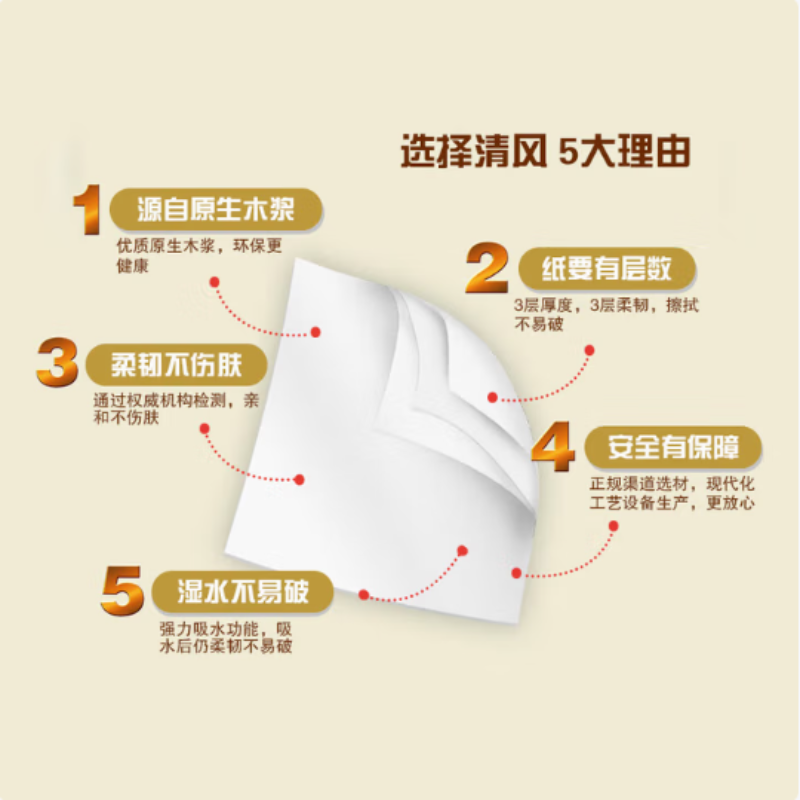 选择清风 5大理由

1 源自原生木浆
优质原生木浆，环保更健康

2 纸要有层数
3层厚度，3层柔韧，擦拭不易破

3 柔韧不伤肤
通过权威机构检测，亲和不伤肤

4 安全有保障
正规渠道选材，现代化工艺设备生产，更放心

5 湿水不易破
强力吸水功能，吸水后仍柔韧不易破