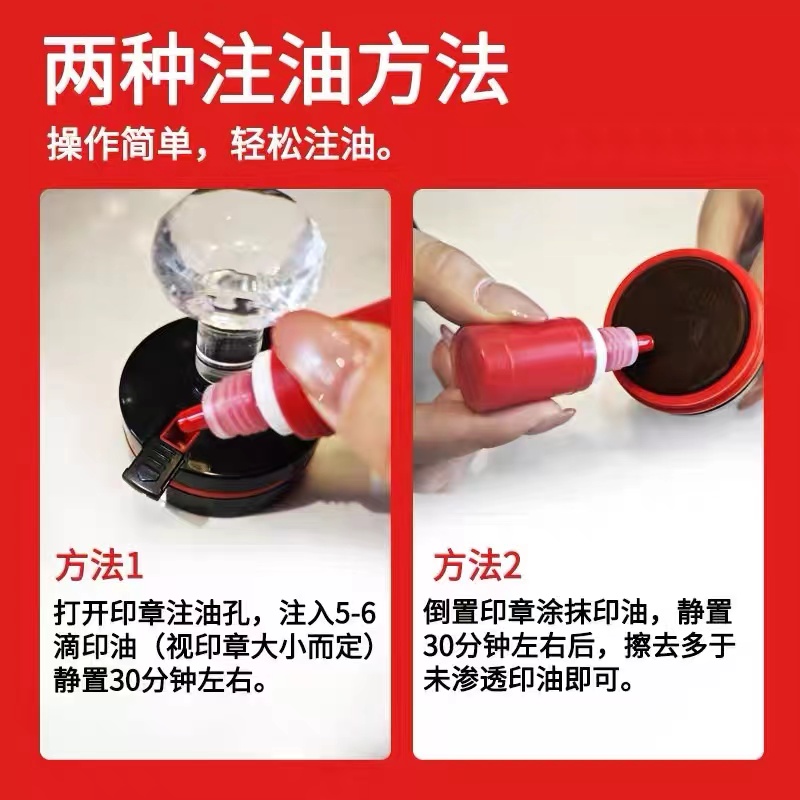 两种注油方法

操作简单，轻松注油。

方法1

打开印章注油孔，注入5-6滴印油（视印章大小而定）静置30分钟左右。

方法2

倒置印章涂抹印油，静置30分钟左右后，擦去多于未渗透印油即可。