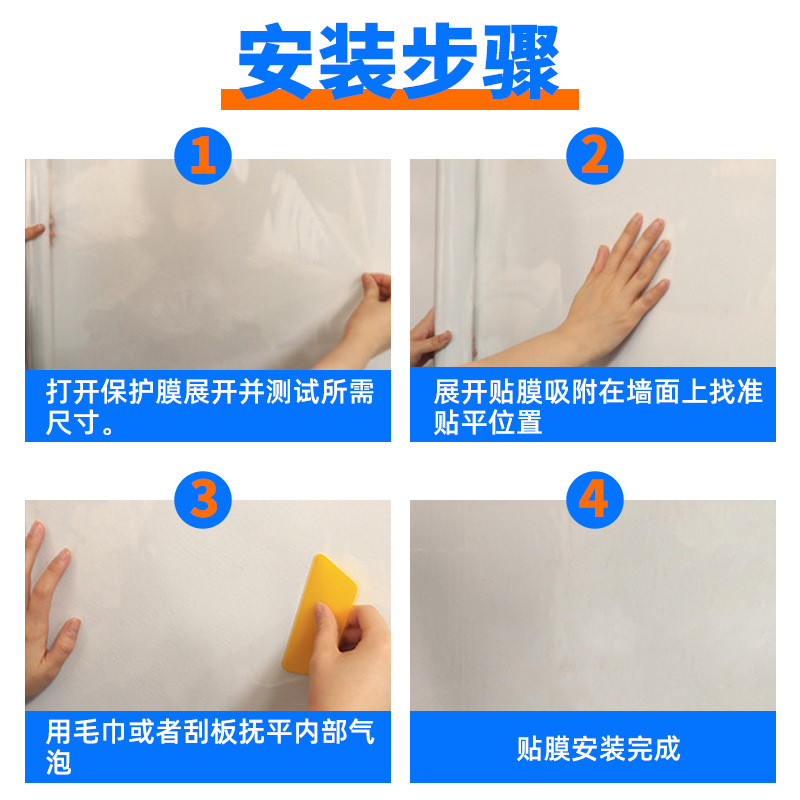 安装步骤

1

打开保护膜展开并测试所需尺寸。

2

展开贴膜吸附在墙面上找准贴平位置

3

用毛巾或者刮板抚平内部气泡

4

贴膜安装完成