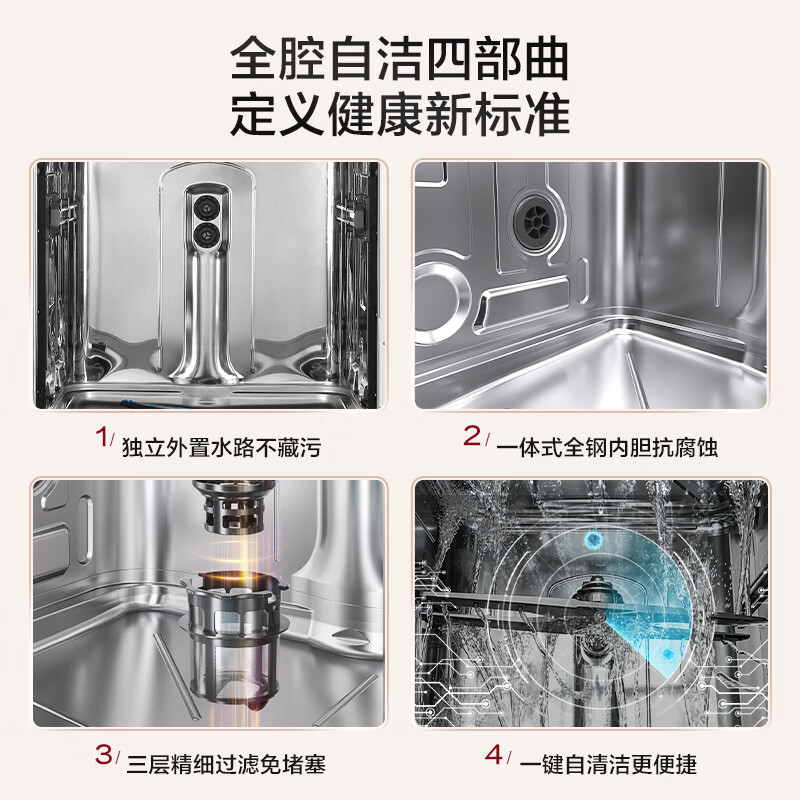 全腔自洁四部曲
定义健康新标准

1/ 独立外置水路不藏污

2/ 一体式全钢内胆抗腐蚀

3/ 三层精细过滤免堵塞

4/ 一键自清洁更便捷