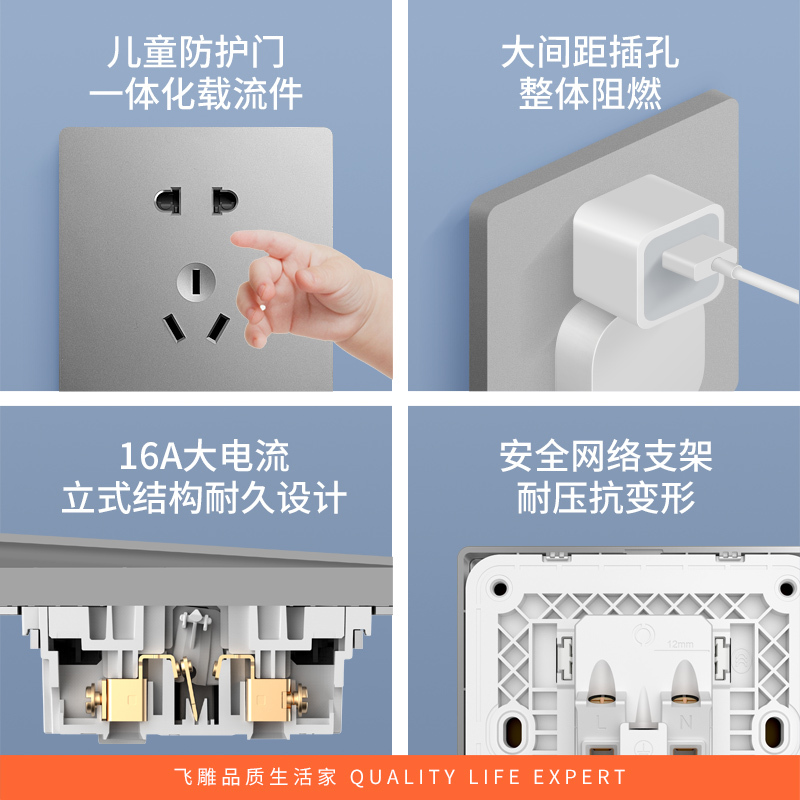 儿童防护门
一体化载流件

大间距插孔
整体阻燃

16A大电流
立式结构耐久设计

安全网络支架
耐压抗变形

12mm

L

N

飞雕品质生活家 QUALITY LIFE EXPERT