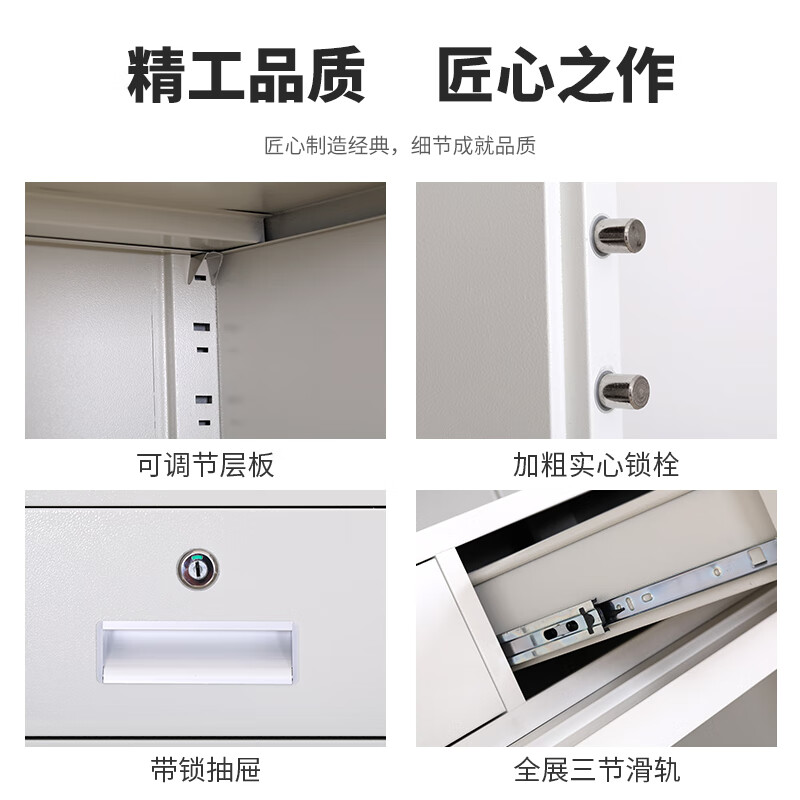 精工品质　匠心之作

匠心制造经典，细节成就品质

可调节层板

加粗实心锁栓

带锁抽屉

全展三节滑轨