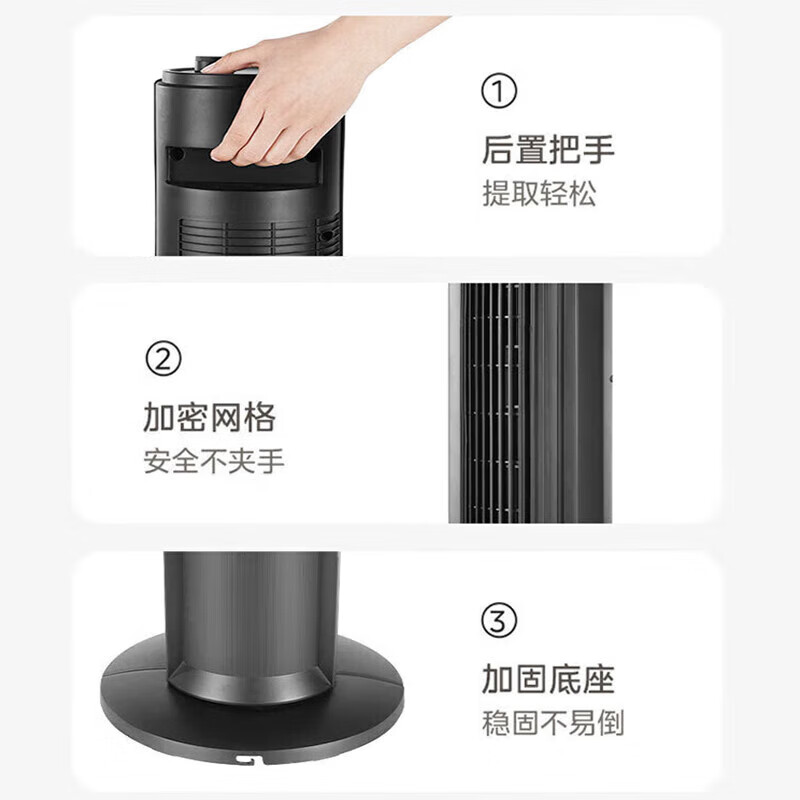 ①
后置把手
提取轻松

②
加密网格
安全不夹手

③
加固底座
稳固不易倒