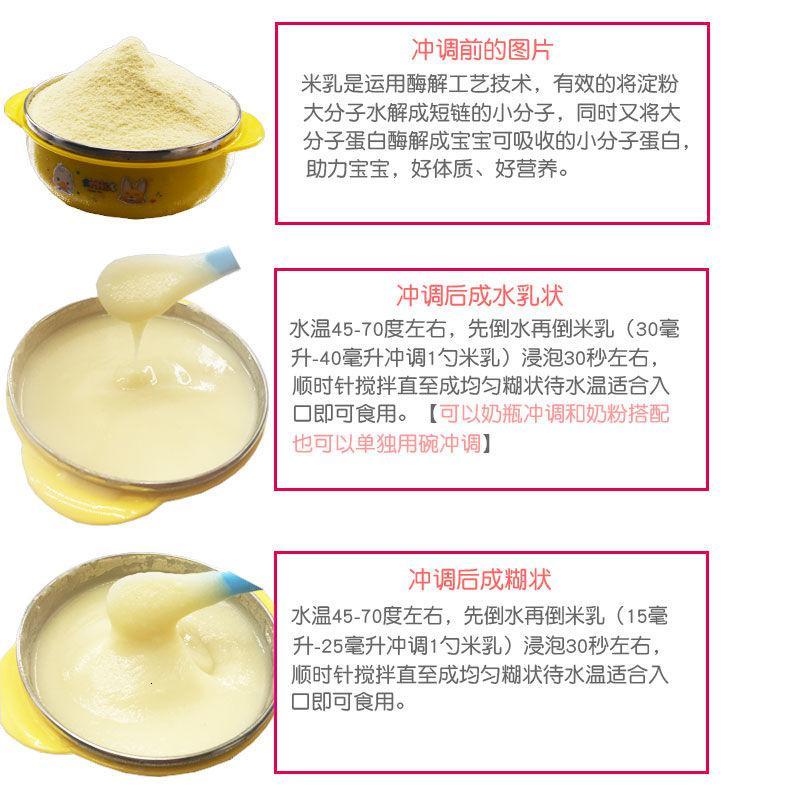 冲调前的图片

米乳是运用酶解工艺技术，有效的将淀粉大分子水解成短链的小分子，同时又将大分子蛋白酶解成宝宝可吸收的小分子蛋白，助力宝宝，好体质、好营养。

冲调后成水乳状

水温45-70度左右，先倒水再倒米乳（30毫升-40毫升冲调1勺米乳）浸泡30秒左右，顺时针搅拌直至成均匀糊状待水温适合入口即可食用。【可以奶瓶冲调和奶粉搭配也可以单独用碗冲调】

冲调后成糊状

水温45-70度左右，先倒水再倒米乳（15毫升-25毫升冲调1勺米乳）浸泡30秒左右，顺时针搅拌直至成均匀糊状待水温适合入口即可食用。