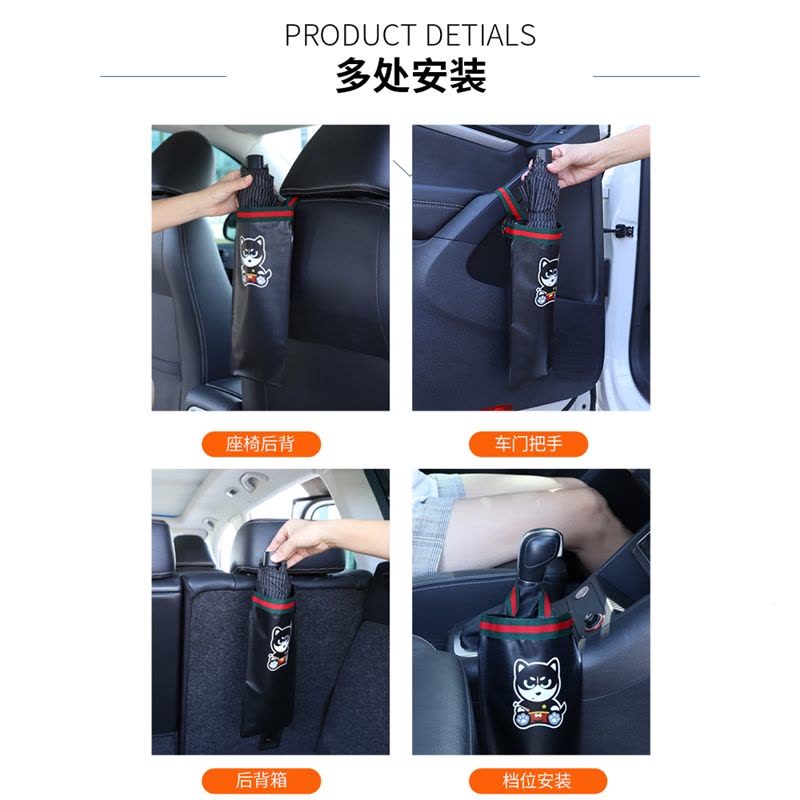 PRODUCT DETIALS
多处安装

座椅后背

车门把手

后背箱

档位安装