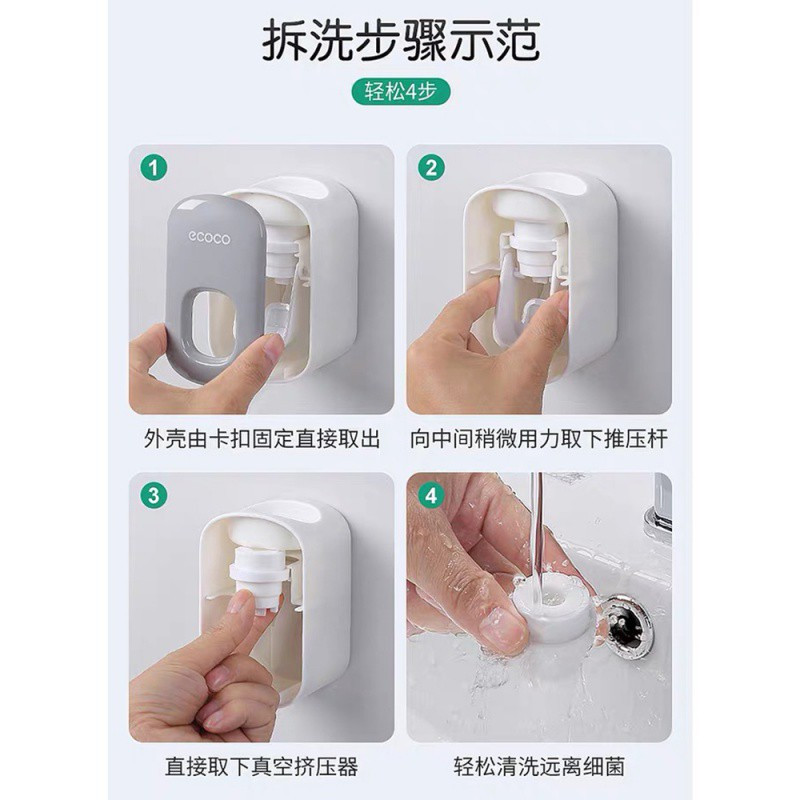 拆洗步骤示范

轻松4步

1

ecoco

外壳由卡扣固定直接取出

2

向中间稍微用力取下推压杆

3

直接取下真空挤压器

4

轻松清洗远离细菌