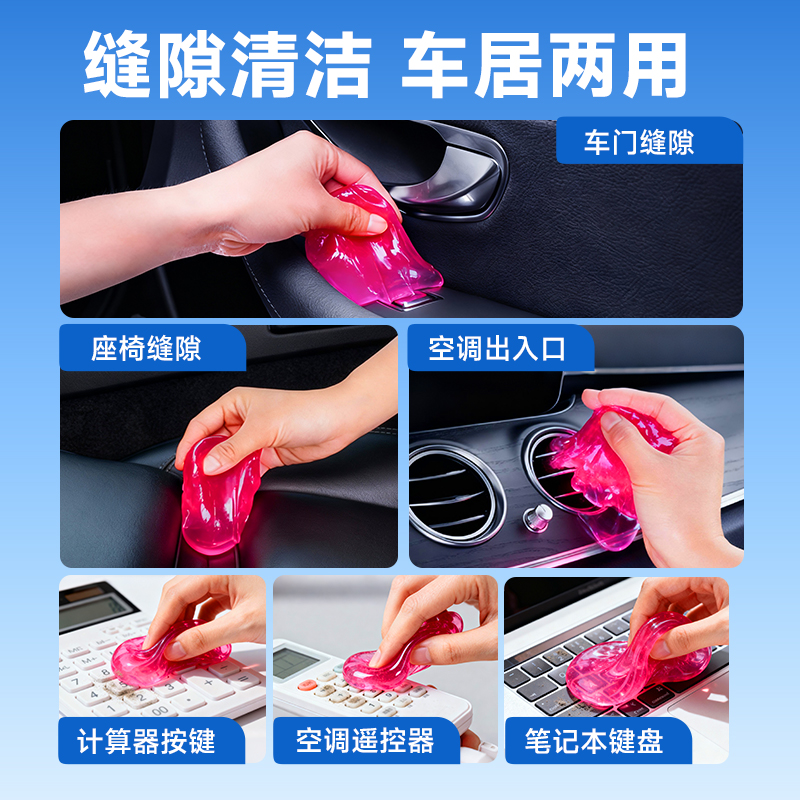 缝隙清洁 车居两用

车门缝隙

座椅缝隙

空调出入口

计算器按键

空调遥控器

笔记本键盘