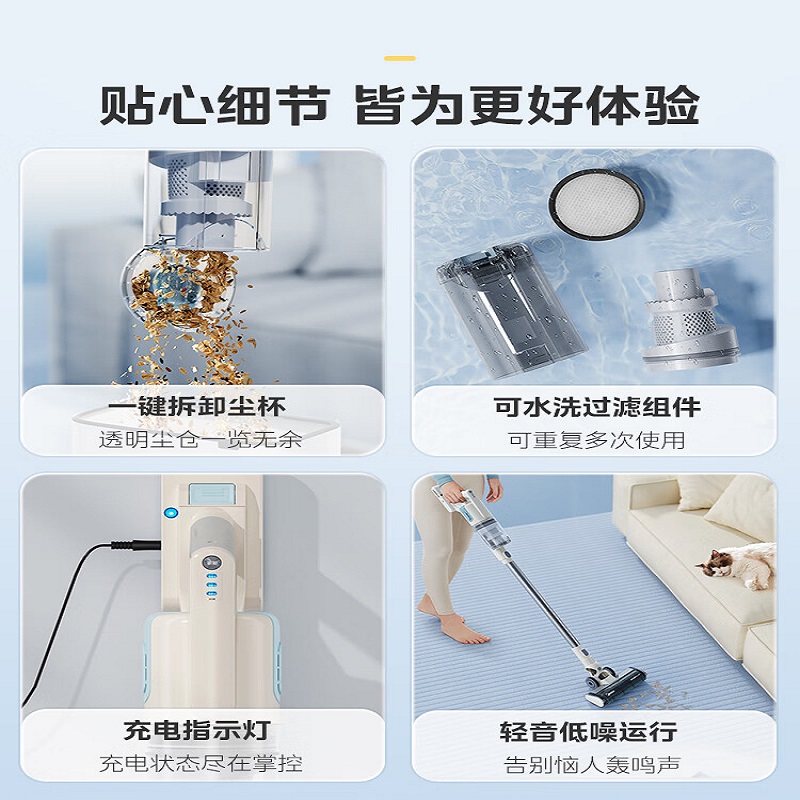 贴心细节 皆为更好体验

一键拆卸尘杯
透明尘仓一览无余

可水洗过滤组件
可重复多次使用

充电指示灯
充电状态尽在掌控

轻音低噪运行
告别恼人轰鸣声