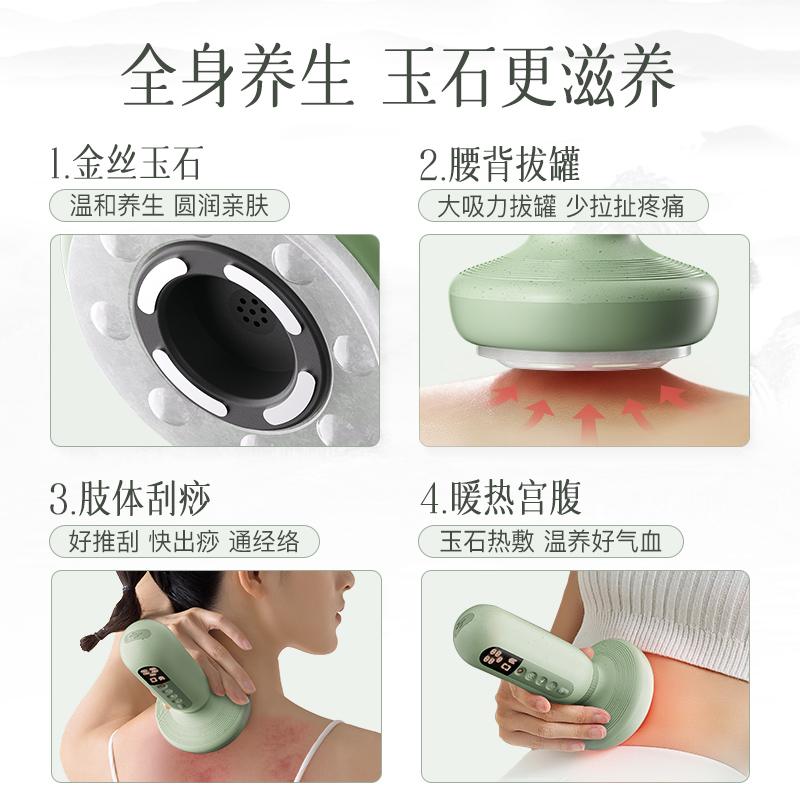 全身养生 玉石更滋养

1.金丝玉石

温和养生 圆润亲肤

2.腰背拔罐

大吸力拔罐 少拉扯疼痛

3.肢体刮痧

好推刮 快出痧 通经络

4.暖热宫腹

玉石热敷 温养好气血