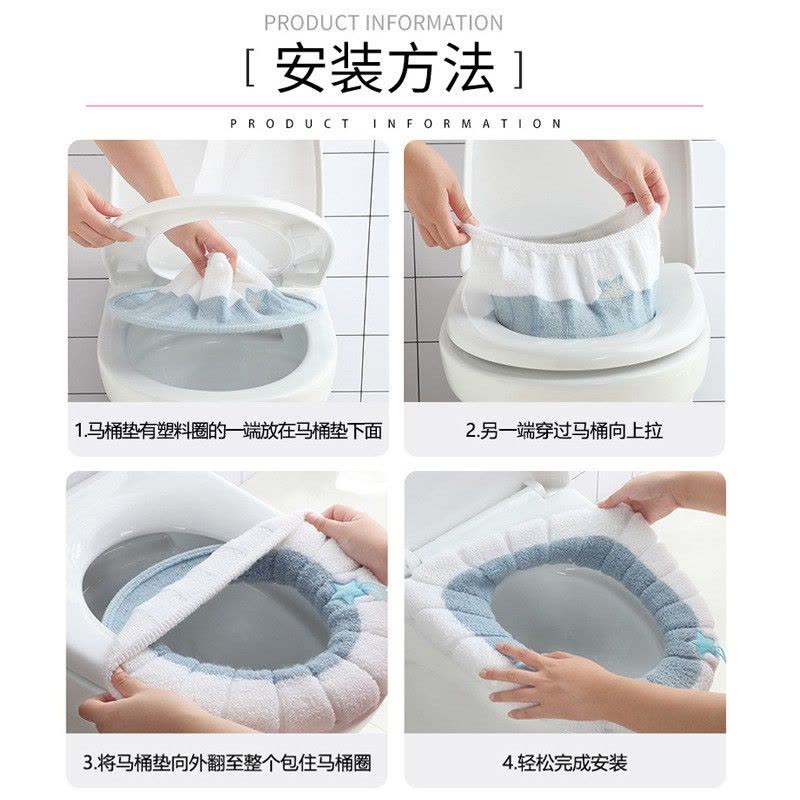 PRODUCT INFORMATION

[ 安装方法 ]

PRODUCT INFORMATION

1.马桶垫有塑料圈的一端放在马桶垫下面

2.另一端穿过马桶向上拉

3.将马桶垫向外翻至整个包住马桶圈

4.轻松完成安装