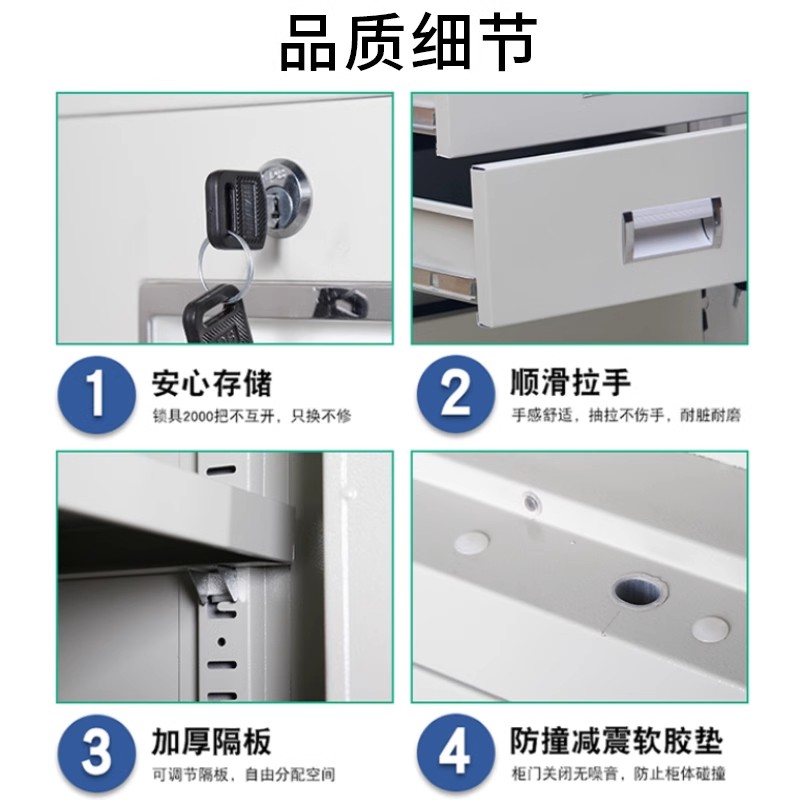 品质细节

1 安心存储
锁具2000把不互开，只换不修

2 顺滑拉手
手感舒适，抽拉不伤手，耐脏耐磨

3 加厚隔板
可调节隔板，自由分配空间

4 防撞减震软胶垫
柜门关闭无噪音，防止柜体碰撞