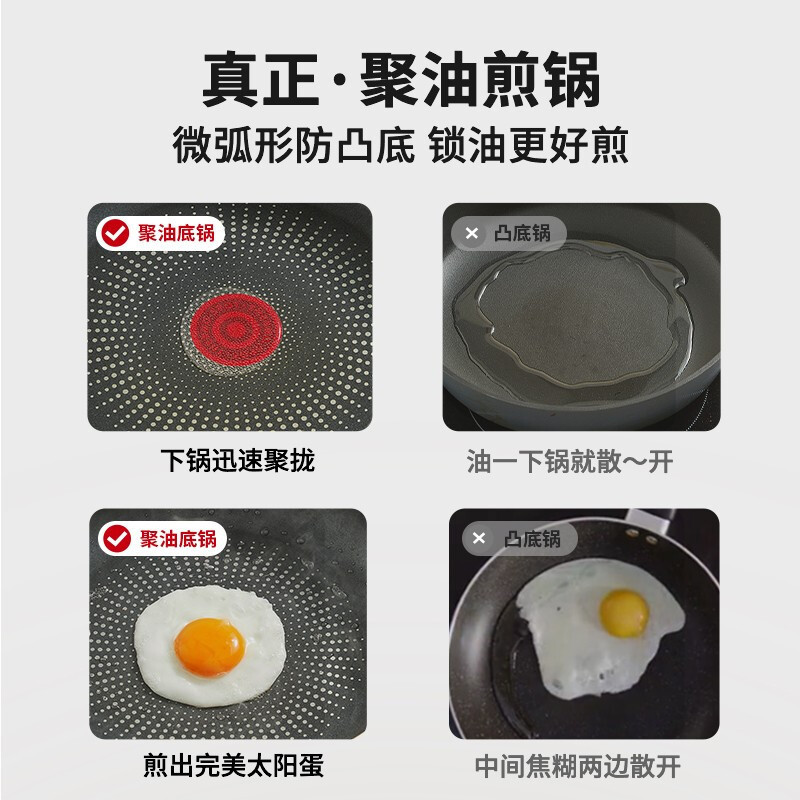 真正·聚油煎锅
微弧形防凸底 锁油更好煎

聚油底锅

下锅迅速聚拢

凸底锅

油一下锅就散～开

聚油底锅

煎出完美太阳蛋

凸底锅

中间焦糊两边散开