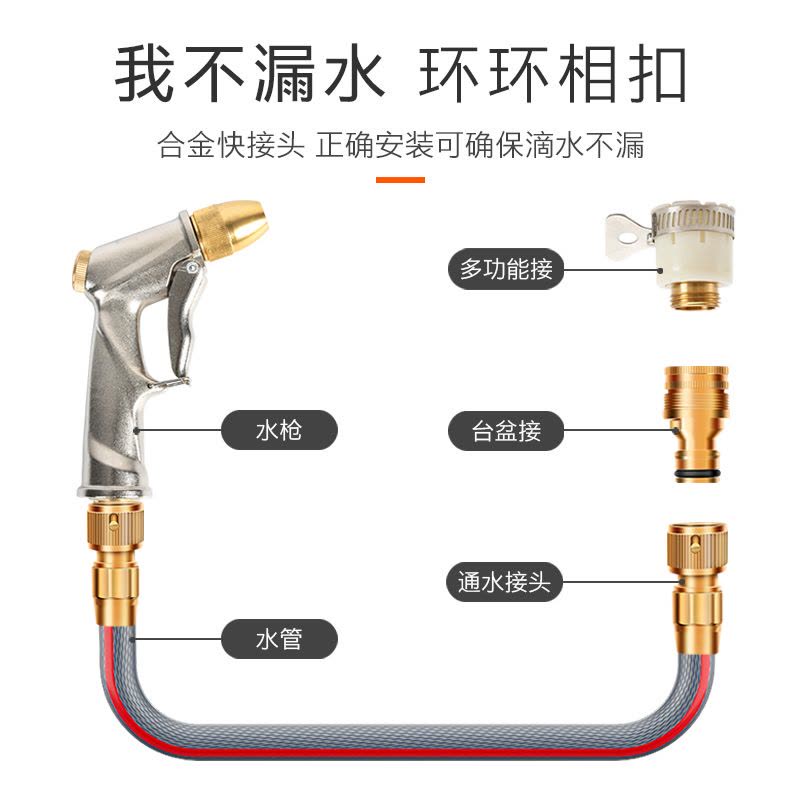 我不漏水 环环相扣

合金快接头 正确安装可确保滴水不漏

多功能接

水枪

台盆接

通水接头

水管