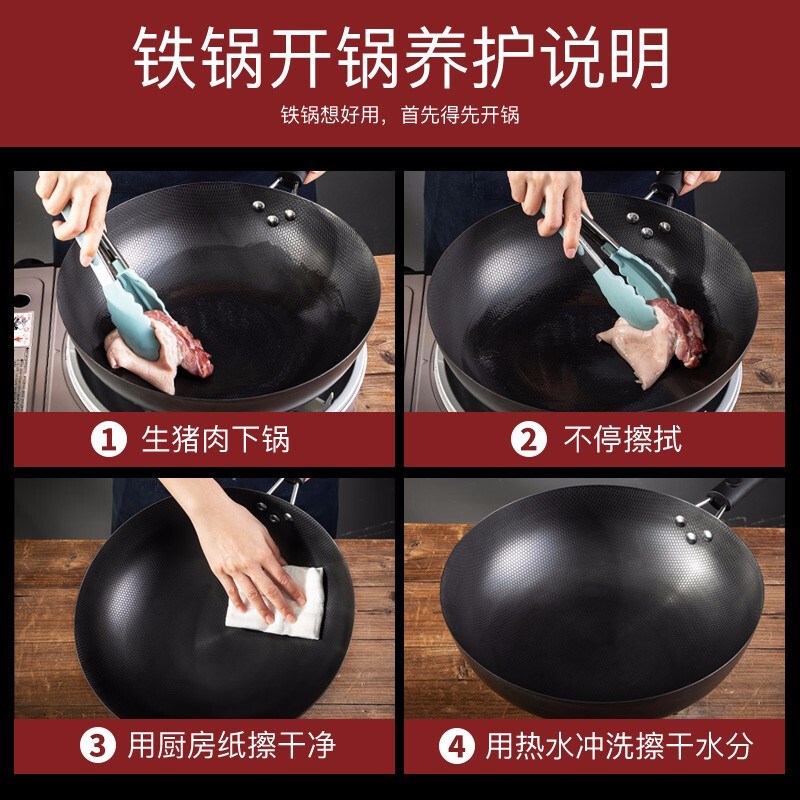 铁锅开锅养护说明

铁锅想好用，首先得先开锅

1 生猪肉下锅

2 不停擦拭

3 用厨房纸擦干净

4 用热水冲洗擦干水分