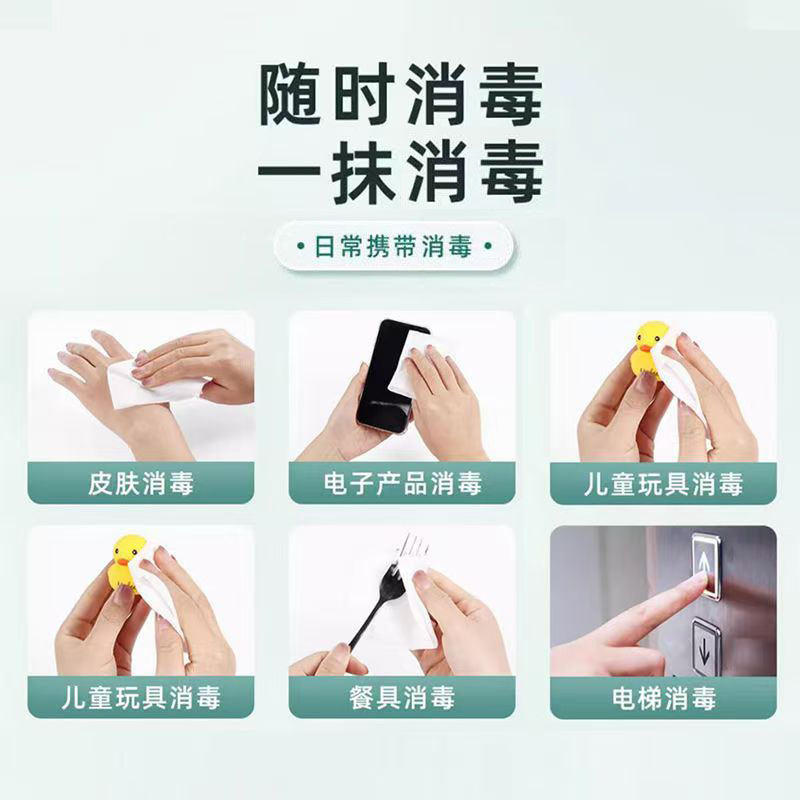 随时消毒
一抹消毒

• 日常携带消毒 •

皮肤消毒

电子产品消毒

儿童玩具消毒

儿童玩具消毒

餐具消毒

电梯消毒