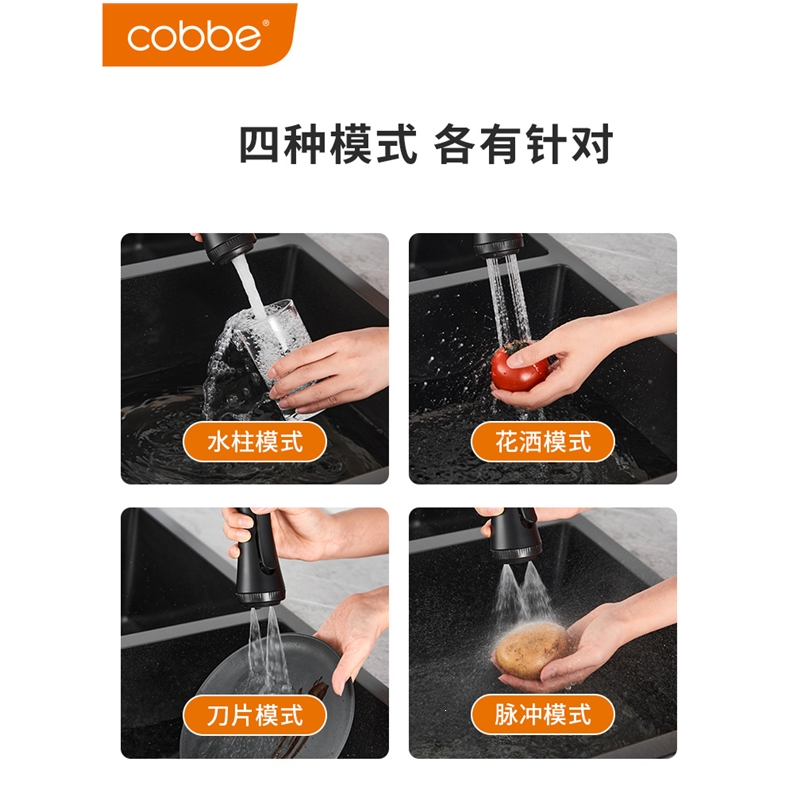 cobbe®

四种模式 各有针对

水柱模式

花洒模式

刀片模式

脉冲模式