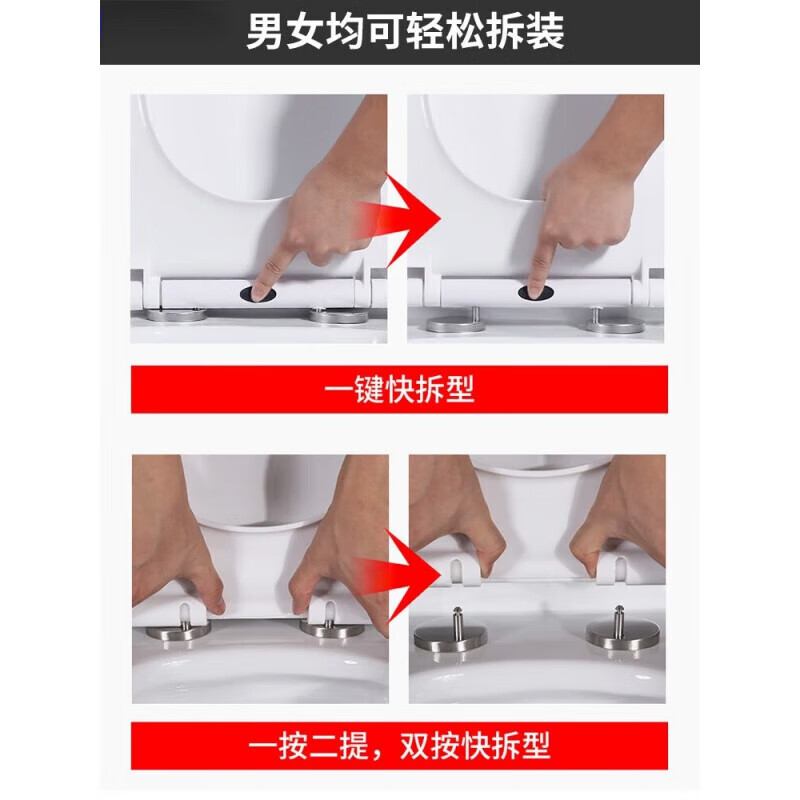 男女均可轻松拆装

一键快拆型

一按二提，双按快拆型