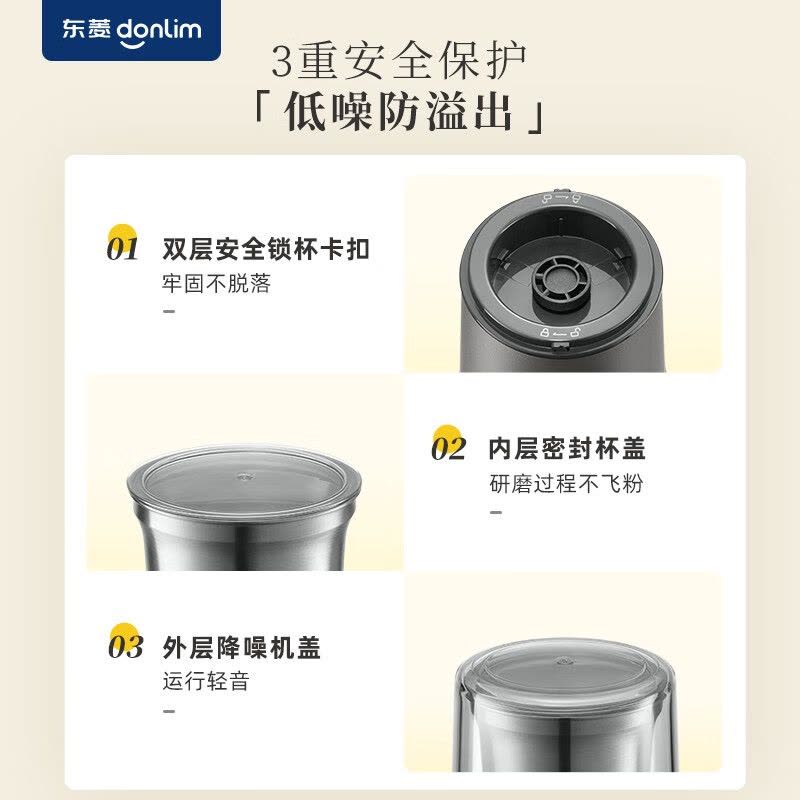 东菱 donlim

3重安全保护
「低噪防溢出」

01 双层安全锁杯卡扣
牢固不脱落
—

02 内层密封杯盖
研磨过程不飞粉
—

03 外层降噪机盖
运行轻音
—