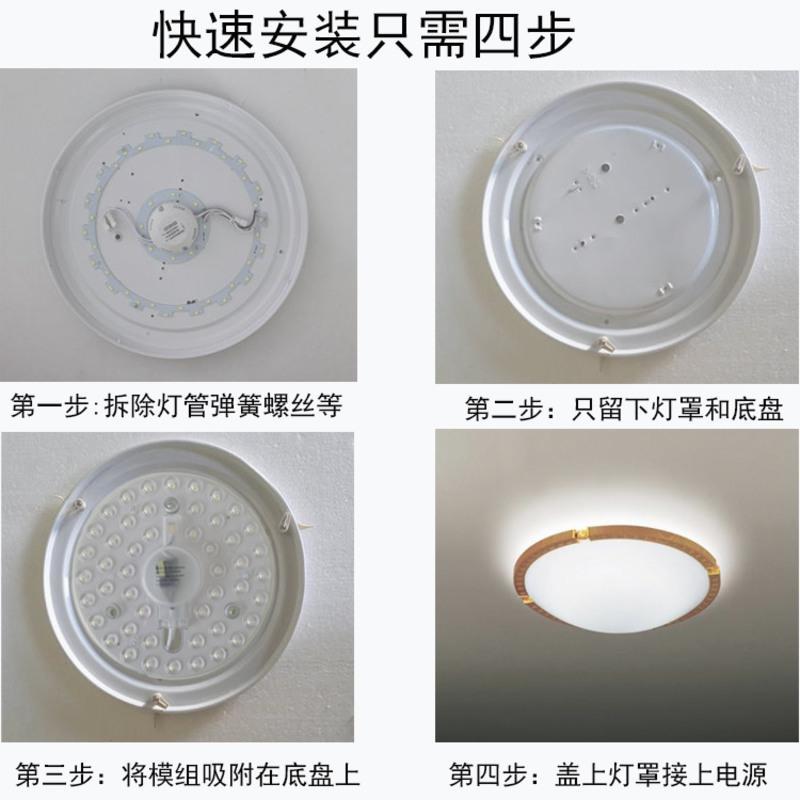 快速安装只需四步

第一步:拆除灯管弹簧螺丝等

第二步：只留下灯罩和底盘

第三步：将模组吸附在底盘上

第四步：盖上灯罩接上电源