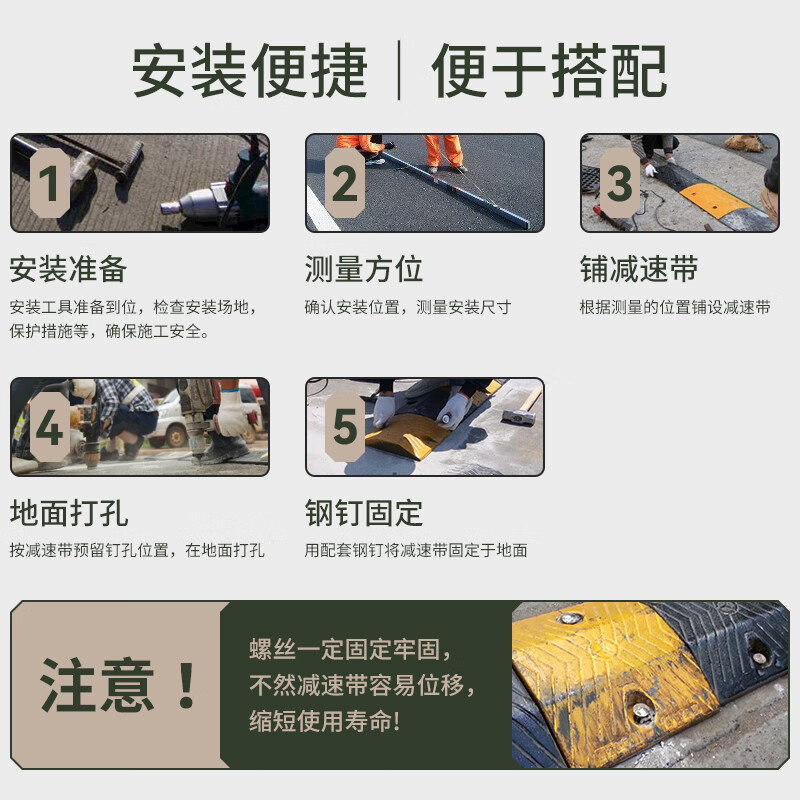 安装便捷 | 便于搭配

1

安装准备

安装工具准备到位，检查安装场地，保护措施等，确保施工安全。

2

测量方位

确认安装位置，测量安装尺寸

3

铺减速带

根据测量的位置铺设减速带

4

地面打孔

按减速带预留钉孔位置，在地面打孔

5

钢钉固定

用配套钢钉将减速带固定于地面

注意！

螺丝一定固定牢固，不然减速带容易位移，缩短使用寿命!