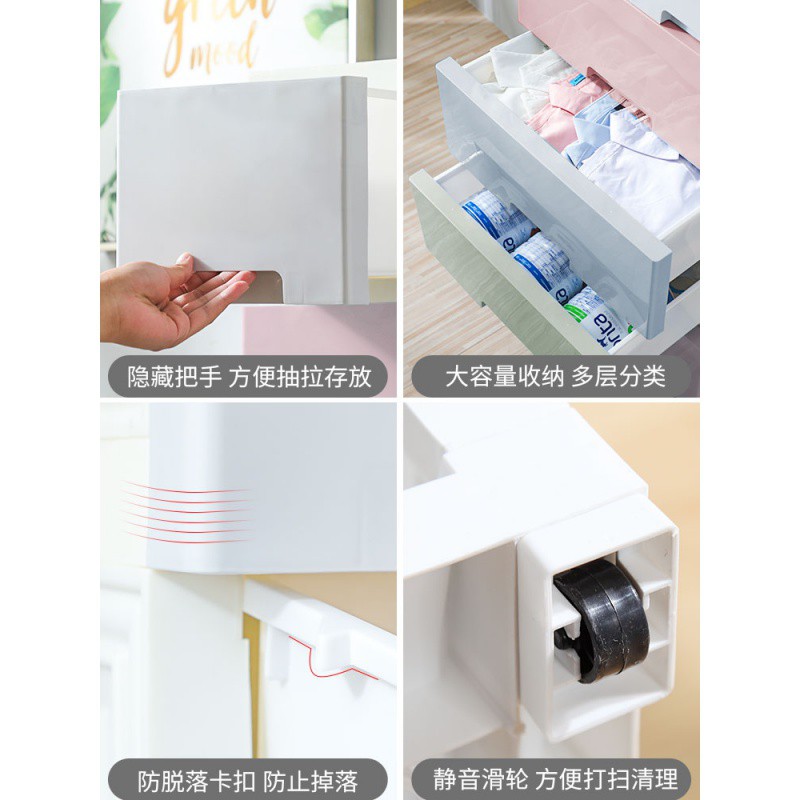 green mood

隐藏把手 方便抽拉存放

大容量收纳 多层分类

防脱落卡扣 防止掉落

静音滑轮 方便打扫清理