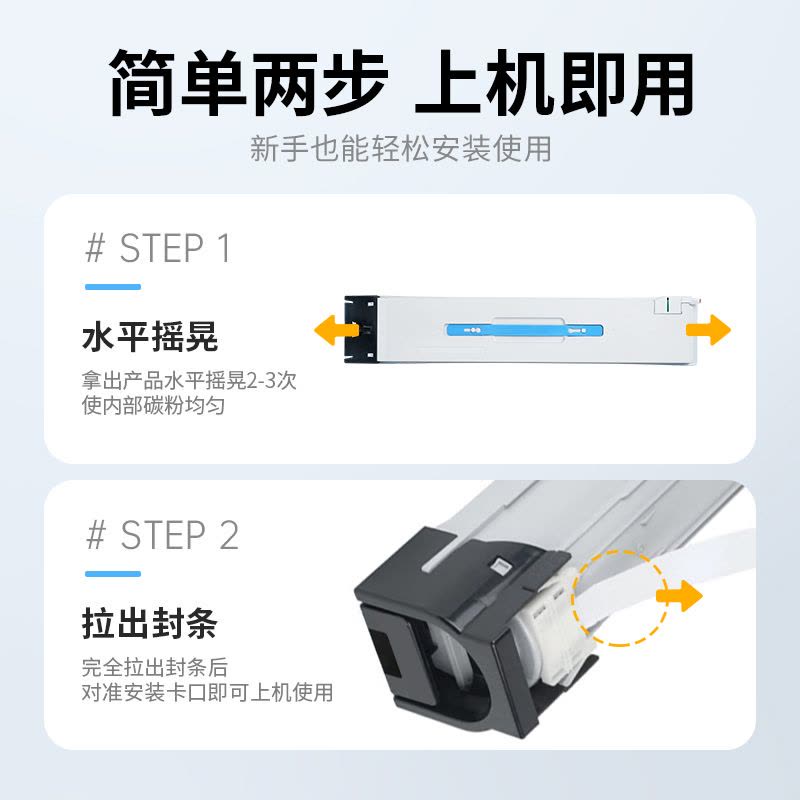 简单两步 上机即用

新手也能轻松安装使用

# STEP 1

水平摇晃

拿出产品水平摇晃2-3次
使内部碳粉均匀

# STEP 2

拉出封条

完全拉出封条后
对准安装卡口即可上机使用