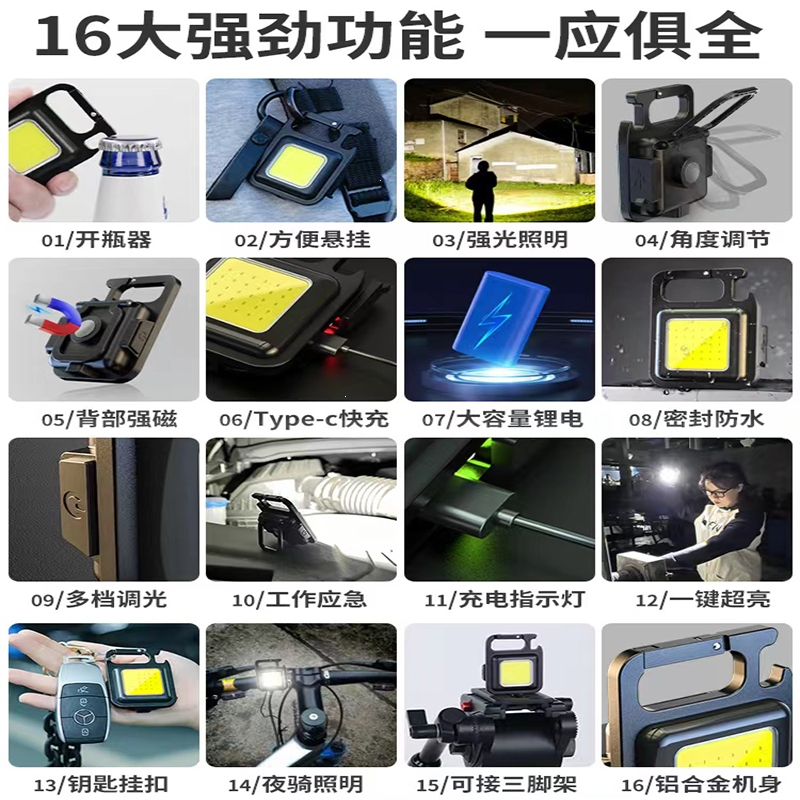 16大强劲功能 一应俱全

01/开瓶器

02/方便悬挂

03/强光照明

04/角度调节

05/背部强磁

06/Type-c快充

07/大容量锂电

08/密封防水

09/多档调光

10/工作应急

11/充电指示灯

12/一键超亮

13/钥匙挂扣

14/夜骑照明

15/可接三脚架

16/铝合金机身