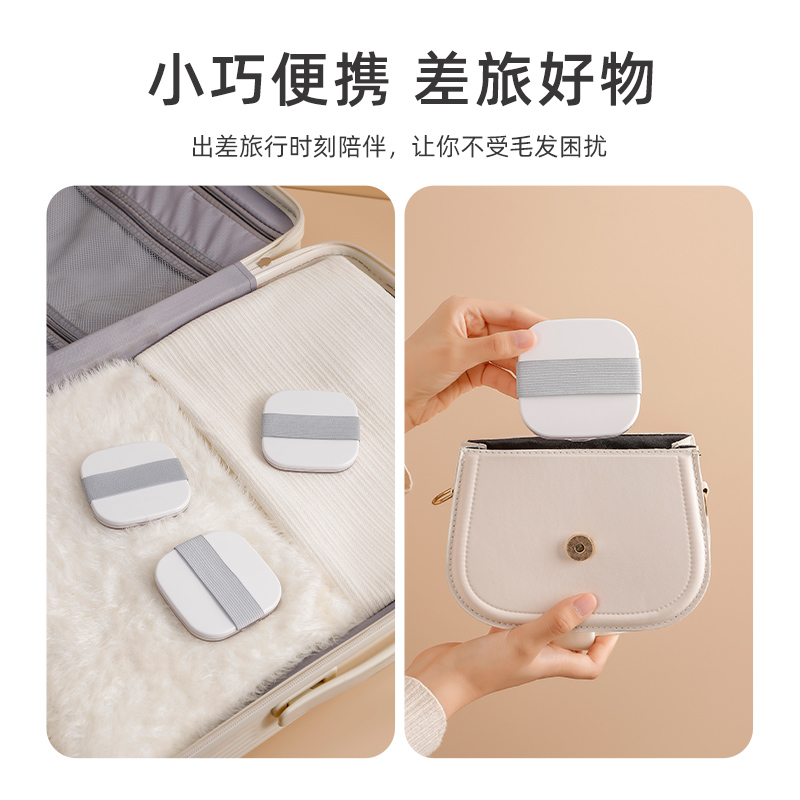 小巧便携 差旅好物

出差旅行时刻陪伴，让你不受毛发困扰