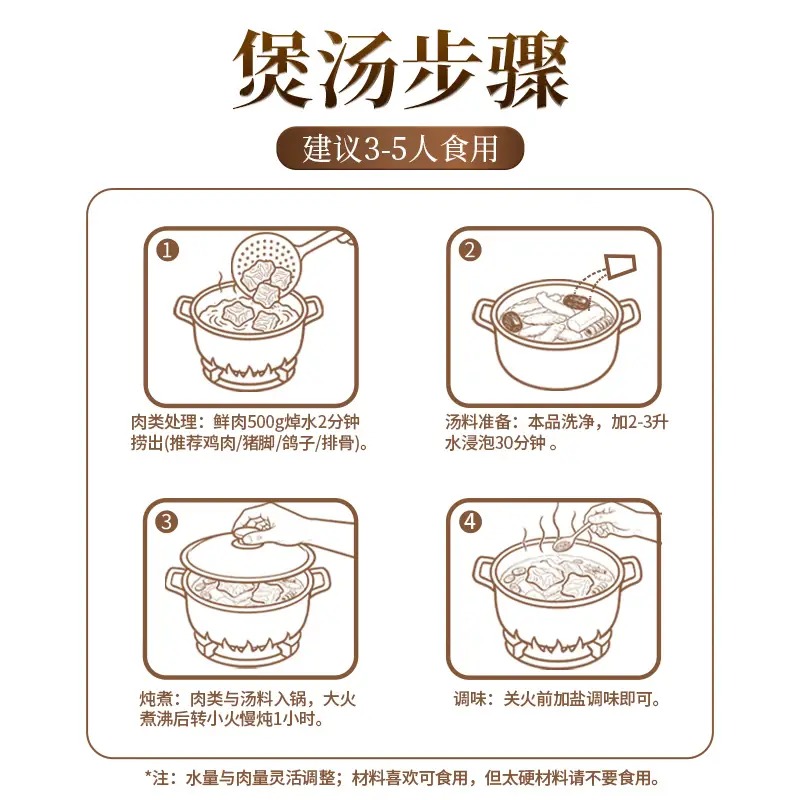 煲汤步骤

建议3-5人食用

1

肉类处理：鲜肉500g焯水2分钟捞出(推荐鸡肉/猪脚/鸽子/排骨)。

2

汤料准备：本品洗净，加2-3升水浸泡30分钟 。

3

炖煮：肉类与汤料入锅，大火煮沸后转小火慢炖1小时。

4

调味：关火前加盐调味即可。

*注：水量与肉量灵活调整；材料喜欢可食用，但太硬材料请不要食用。