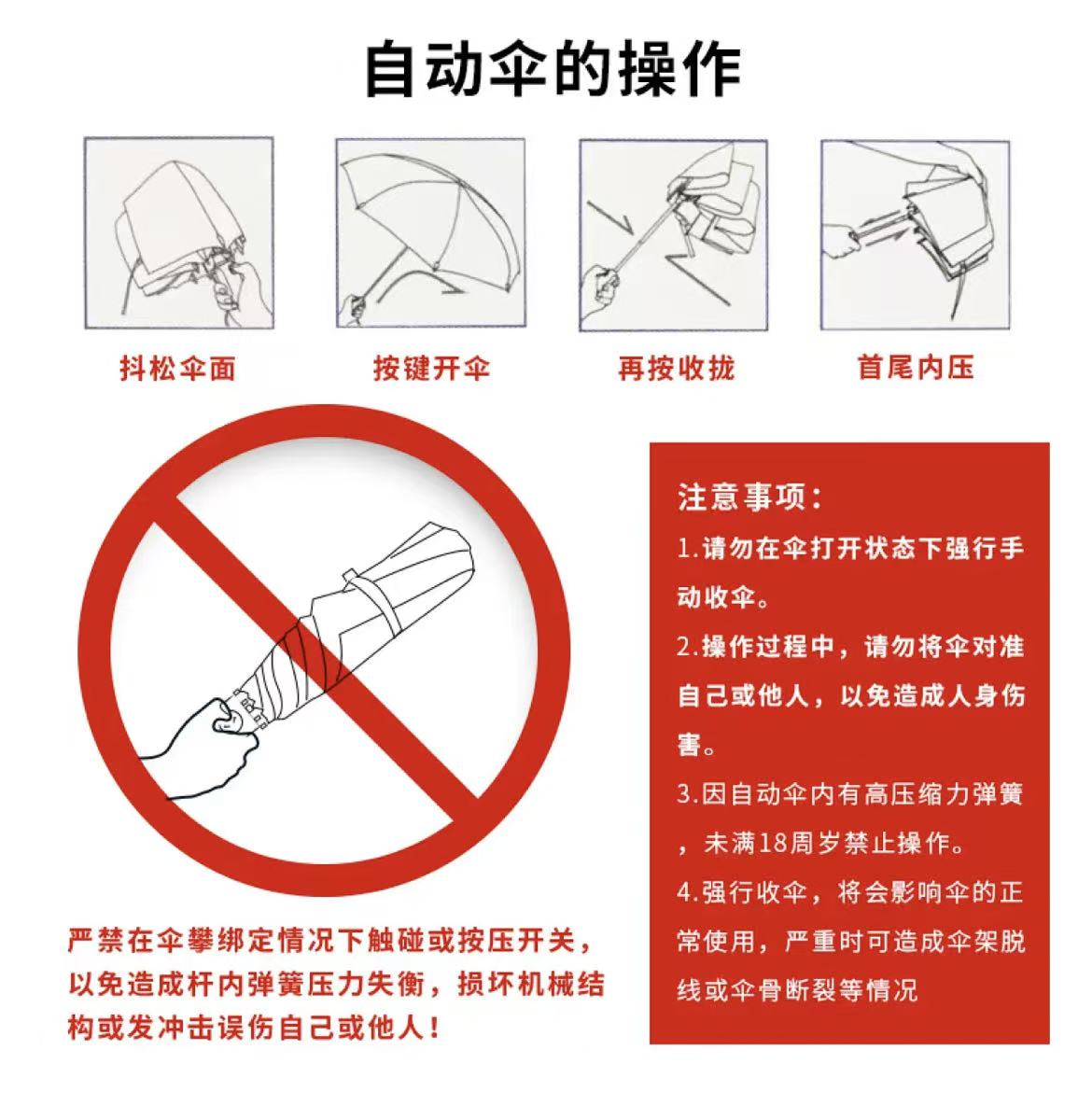 自动伞的操作

抖松伞面

按键开伞

再按收拢

首尾内压

严禁在伞攀绑定情况下触碰或按压开关，以免造成杆内弹簧压力失衡，损坏机械结构或发冲击误伤自己或他人！

注意事项：
1.请勿在伞打开状态下强行手动收伞。
2.操作过程中，请勿将伞对准自己或他人，以免造成人身伤害。
3.因自动伞内有高压缩力弹簧，未满18周岁禁止操作。
4.强行收伞，将会影响伞的正常使用，严重时可造成伞架脱线或伞骨断裂等情况