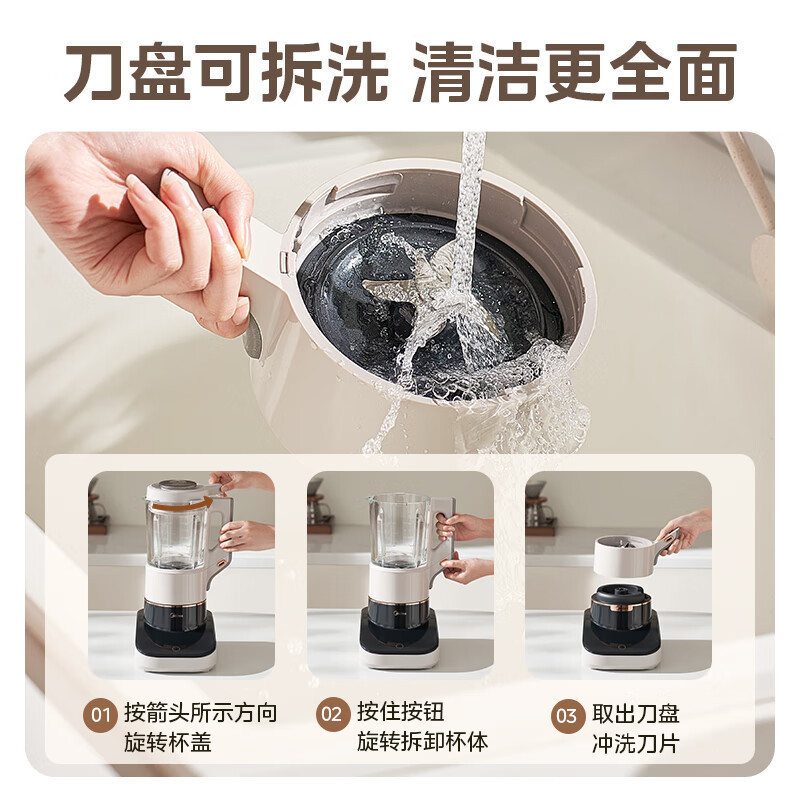 刀盘可拆洗 清洁更全面

01 按箭头所示方向旋转杯盖

02 按住按钮旋转拆卸杯体

03 取出刀盘冲洗刀片