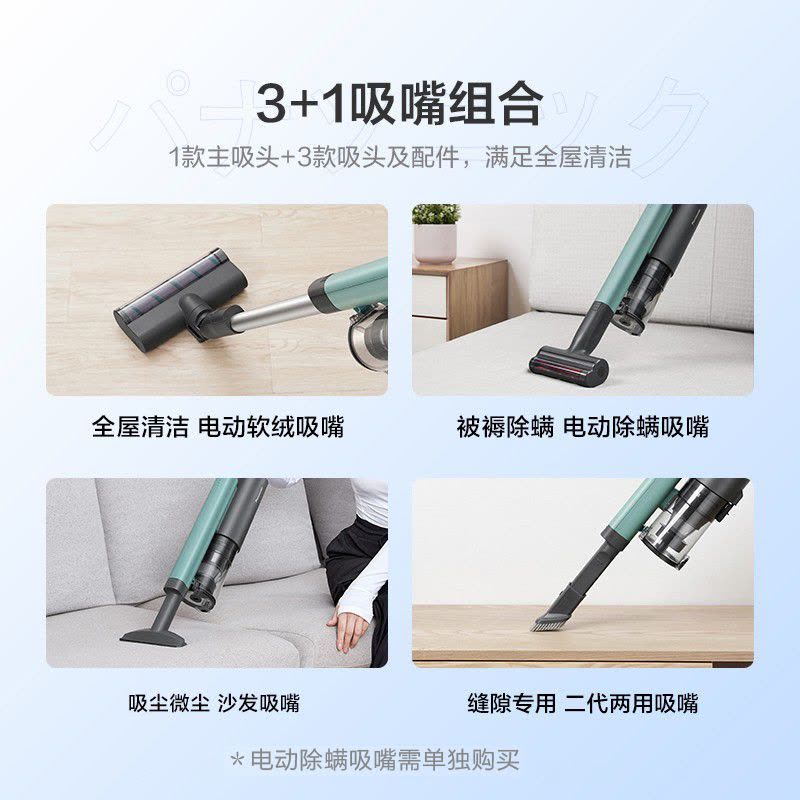 パナソニック

3+1吸嘴组合

1款主吸头+3款吸头及配件，满足全屋清洁

全屋清洁 电动软绒吸嘴

被褥除螨 电动除螨吸嘴

吸尘微尘 沙发吸嘴

缝隙专用 二代两用吸嘴

* 电动除螨吸嘴需单独购买