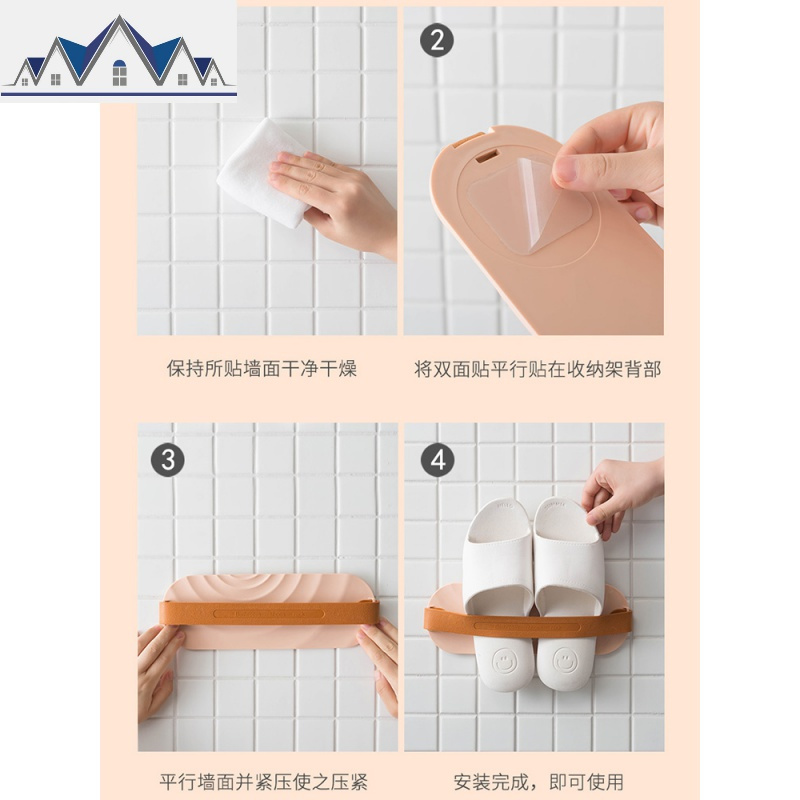 2

保持所贴墙面干净干燥

将双面贴平行贴在收纳架背部

3

4

平行墙面并紧压使之压紧

安装完成，即可使用