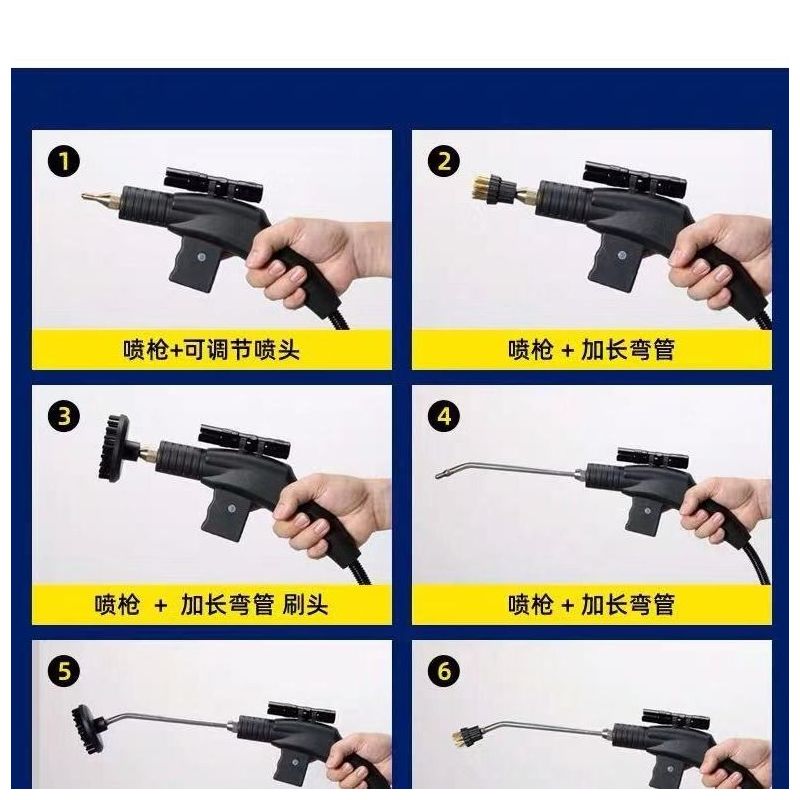 1

喷枪+可调节喷头

2

喷枪 + 加长弯管

3

喷枪 + 加长弯管 刷头

4

喷枪 + 加长弯管

5

6