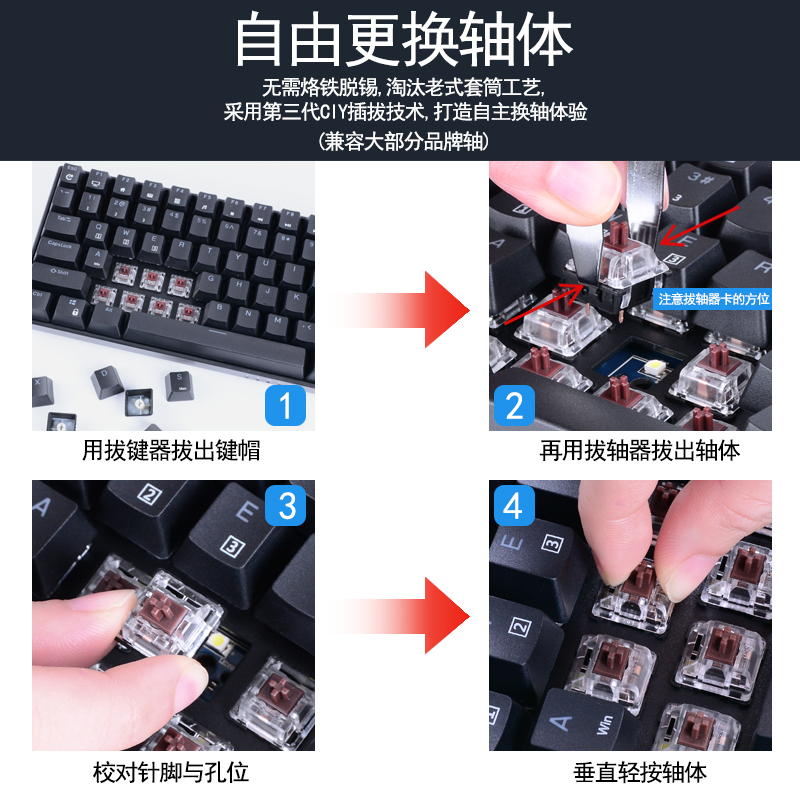 自由更换轴体

无需烙铁脱锡，淘汰老式套筒工艺，
采用第三代CIY插拔技术，打造自主换轴体验
（兼容大部分品牌轴）

1
用拔键器拔出键帽

注意拔轴器卡的方位
2
再用拔轴器拔出轴体

3
校对针脚与孔位

4
垂直轻按轴体