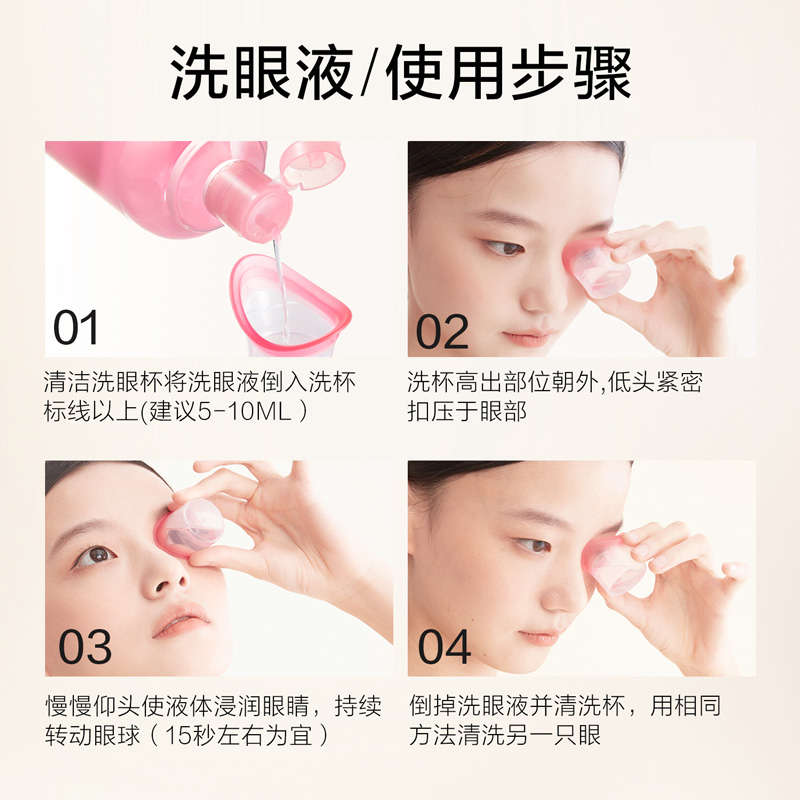 洗眼液/使用步骤

01

清洁洗眼杯将洗眼液倒入洗杯标线以上(建议5-10ML )

02

洗杯高出部位朝外,低头紧密扣压于眼部

03

慢慢仰头使液体浸润眼睛，持续转动眼球（15秒左右为宜）

04

倒掉洗眼液并清洗杯，用相同方法清洗另一只眼