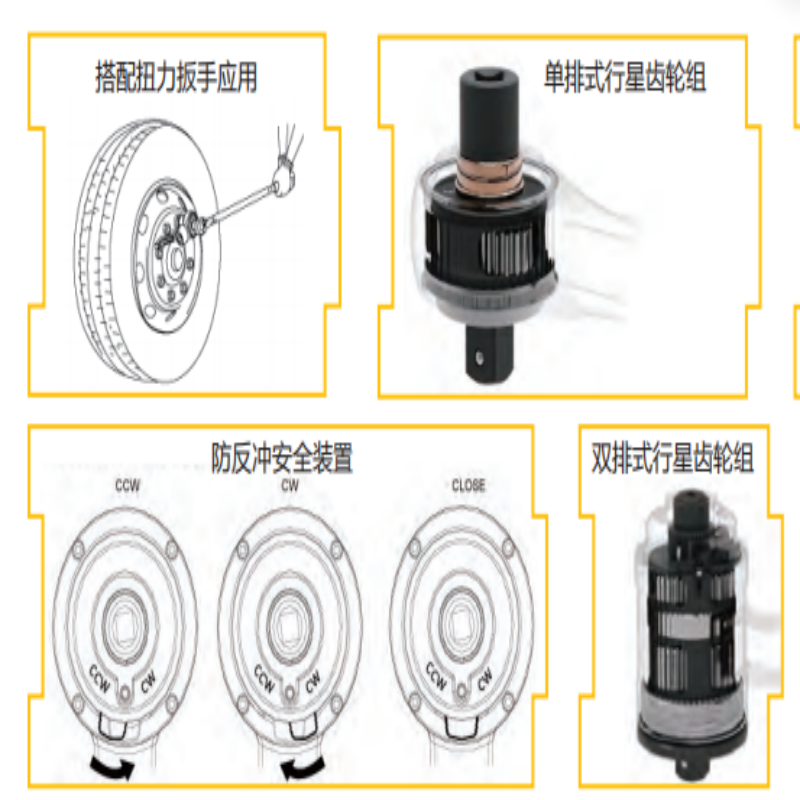 搭配扭力扳手应用

单排式行星齿轮组

防反冲安全装置

CCW

CW

CLOSE

CCW CW

CCW CW

CCW CW

双排式行星齿轮组