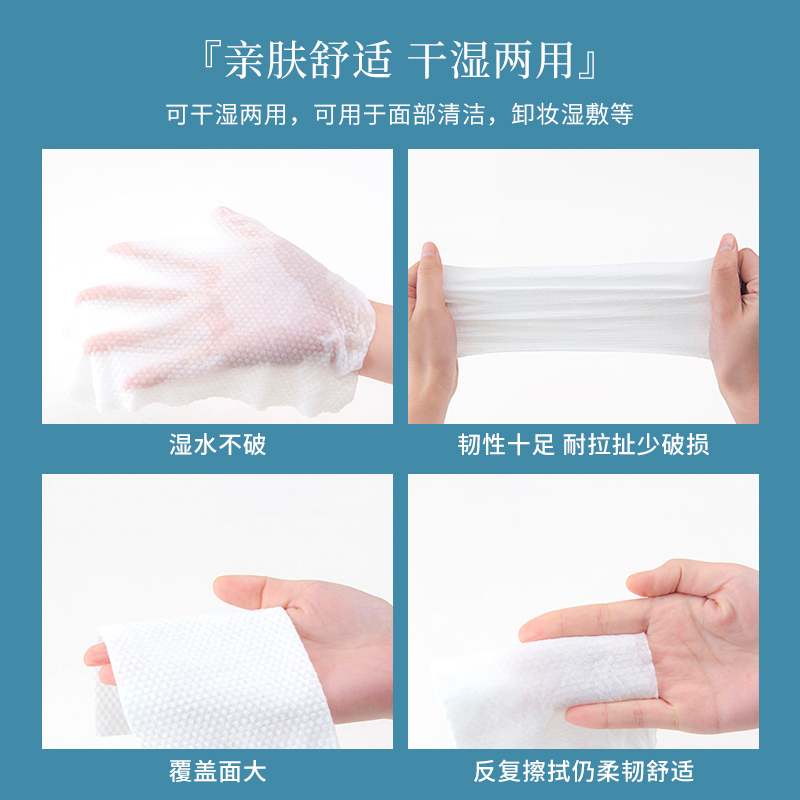 『亲肤舒适 干湿两用』

可干湿两用，可用于面部清洁，卸妆湿敷等

湿水不破

韧性十足 耐拉扯少破损

覆盖面大

反复擦拭仍柔韧舒适