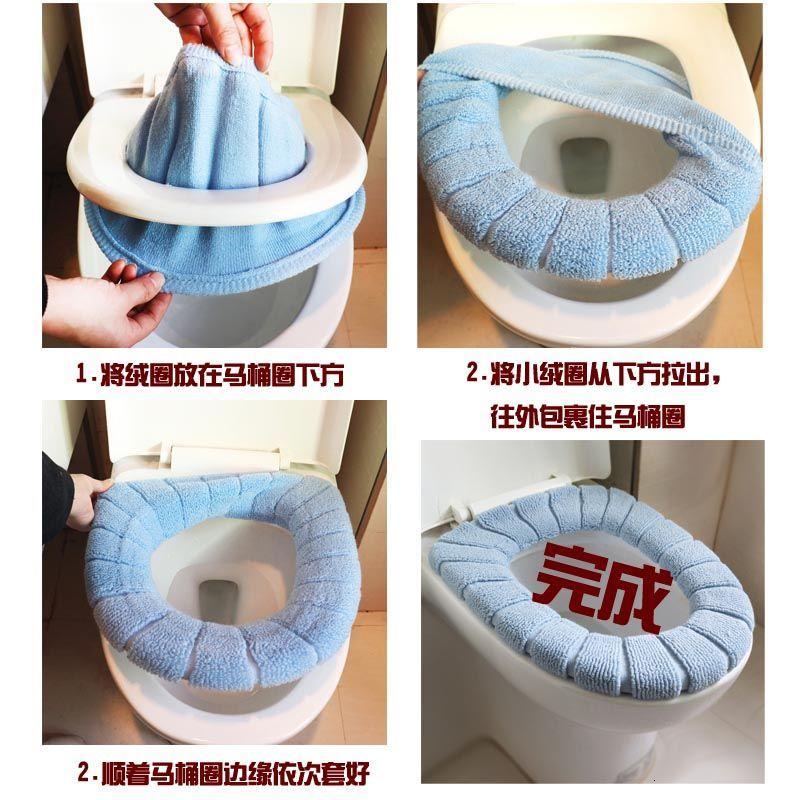 1.将绒圈放在马桶圈下方

2.将小绒圈从下方拉出，往外包裹住马桶圈

2.顺着马桶圈边缘依次套好

完成