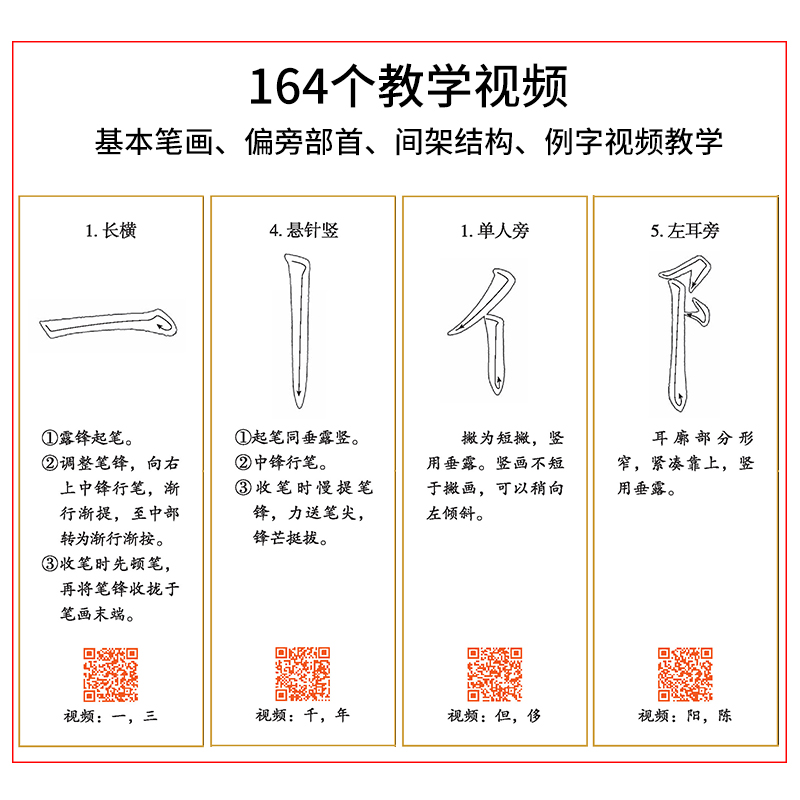 164个教学视频

基本笔画、偏旁部首、间架结构、例字视频教学

1. 长横

①露锋起笔。
②调整笔锋，向右上中锋行笔，渐行渐提，至中部转为渐行渐按。
③收笔时先顿笔，再将笔锋收拢于笔画末端。

视频：一，三

4. 悬针竖

①起笔同垂露竖。
②中锋行笔。
③收笔时慢提笔锋，力送笔尖，锋芒挺拔。

视频：千，年

1. 单人旁

撇为短撇，竖用垂露。竖画不短于撇画，可以稍向左倾斜。

视频：但，侈

5. 左耳旁

耳廓部分形窄，紧凑靠上，竖用垂露。

视频：阳，陈