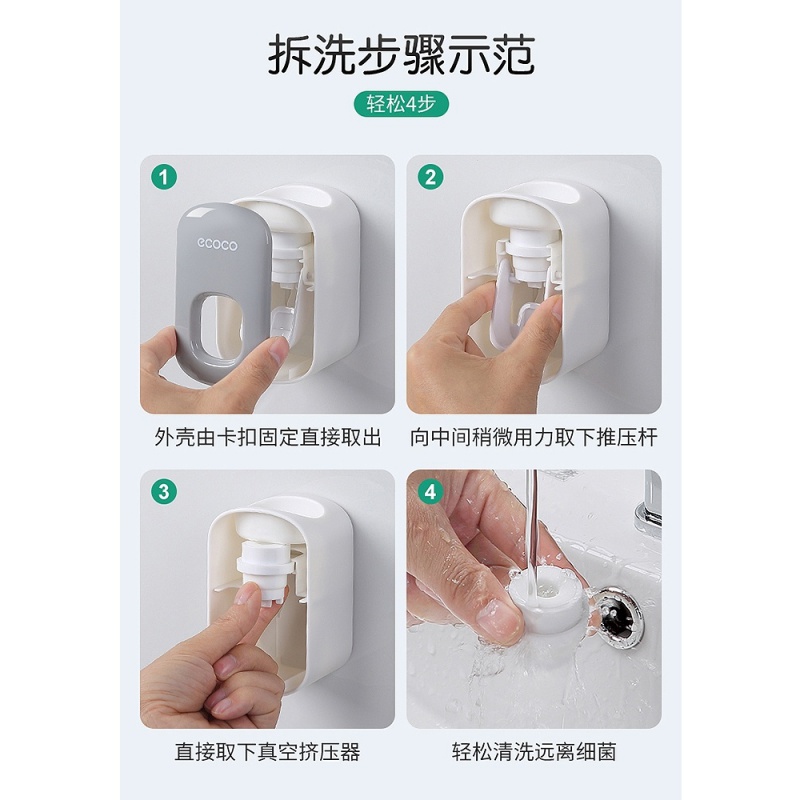 拆洗步骤示范

轻松4步

1

ecoco

外壳由卡扣固定直接取出

2

向中间稍微用力取下推压杆

3

直接取下真空挤压器

4

轻松清洗远离细菌